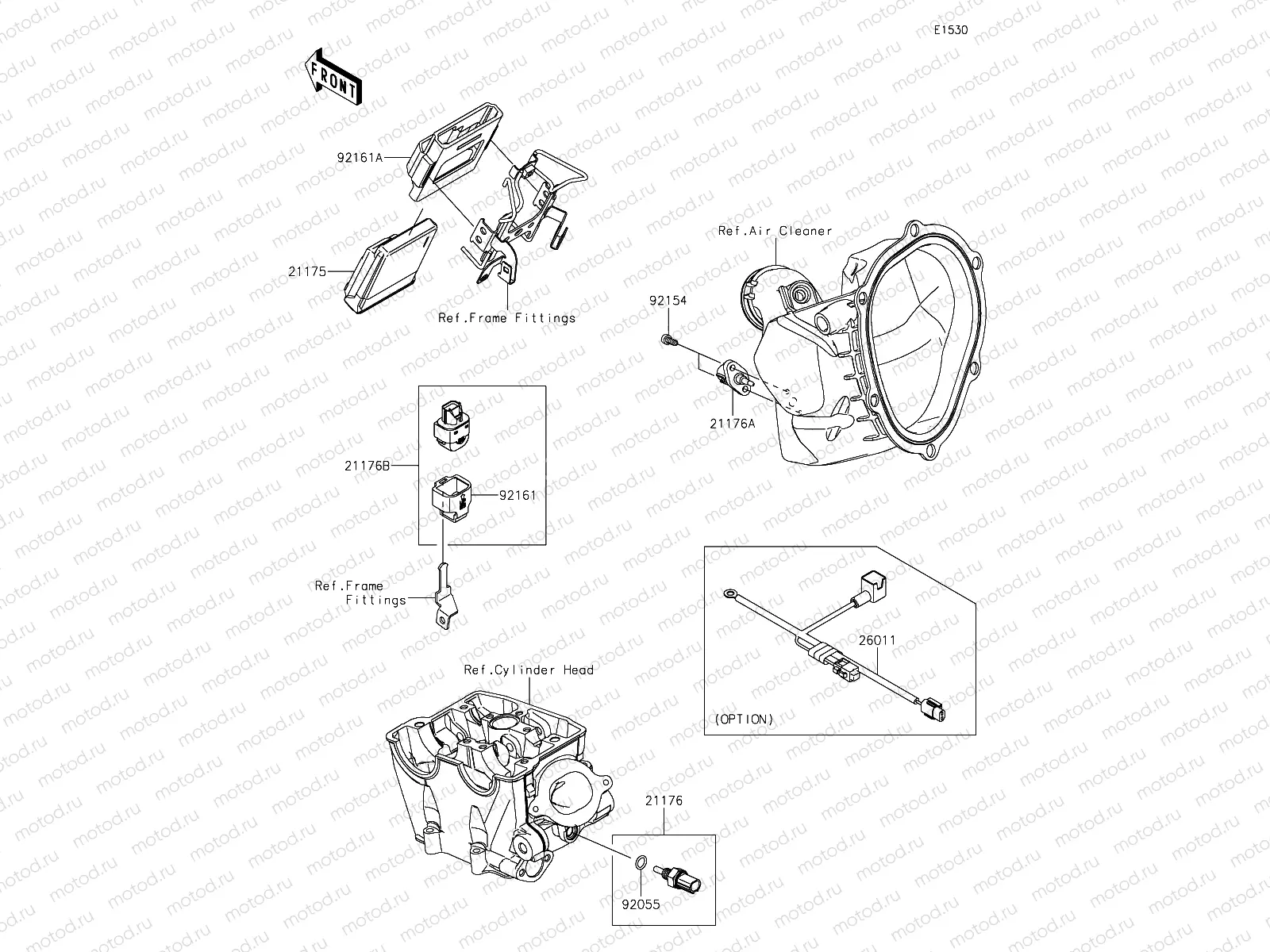 E1530

FRONT

92161A

21175

Ref.Frame Fittings

Ref.Air Cleaner

92154

21176A

21176B

92161

Ref.Frame Fittings

26011

(OPTION)

Ref.Cylinder Head

21176

92055

motod.ru