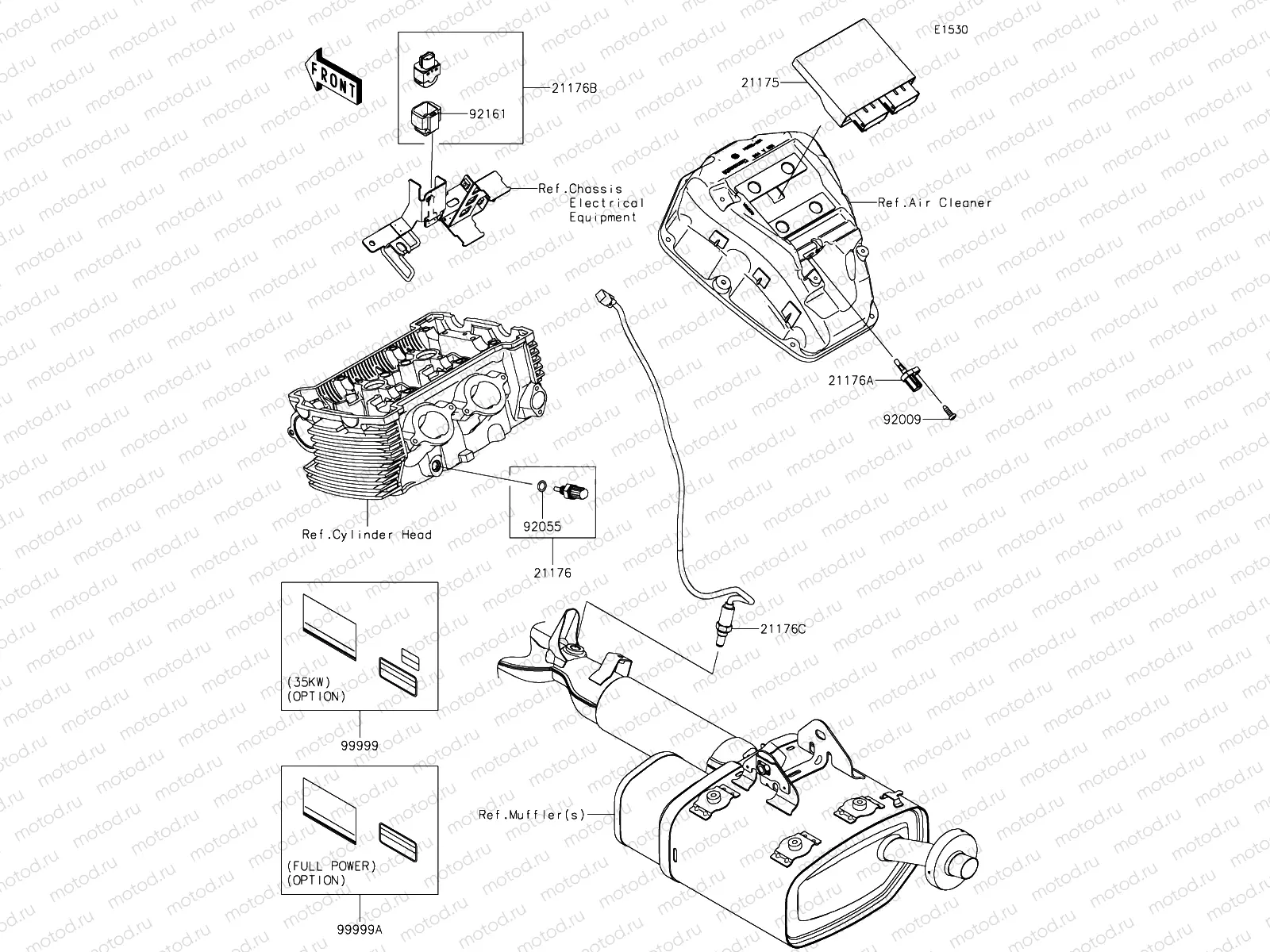 E1530

FRONT

21176B

92161

21175

Ref.Chassis Electrical Equipment

Ref.Air Cleaner

21176A

92009

Ref.Cylinder Head

92055

21176

21176C

(35KW) (OPTION)

99999

(FULL POWER) (OPTION)

99999A

Ref.Muffler(s)

motod.ru