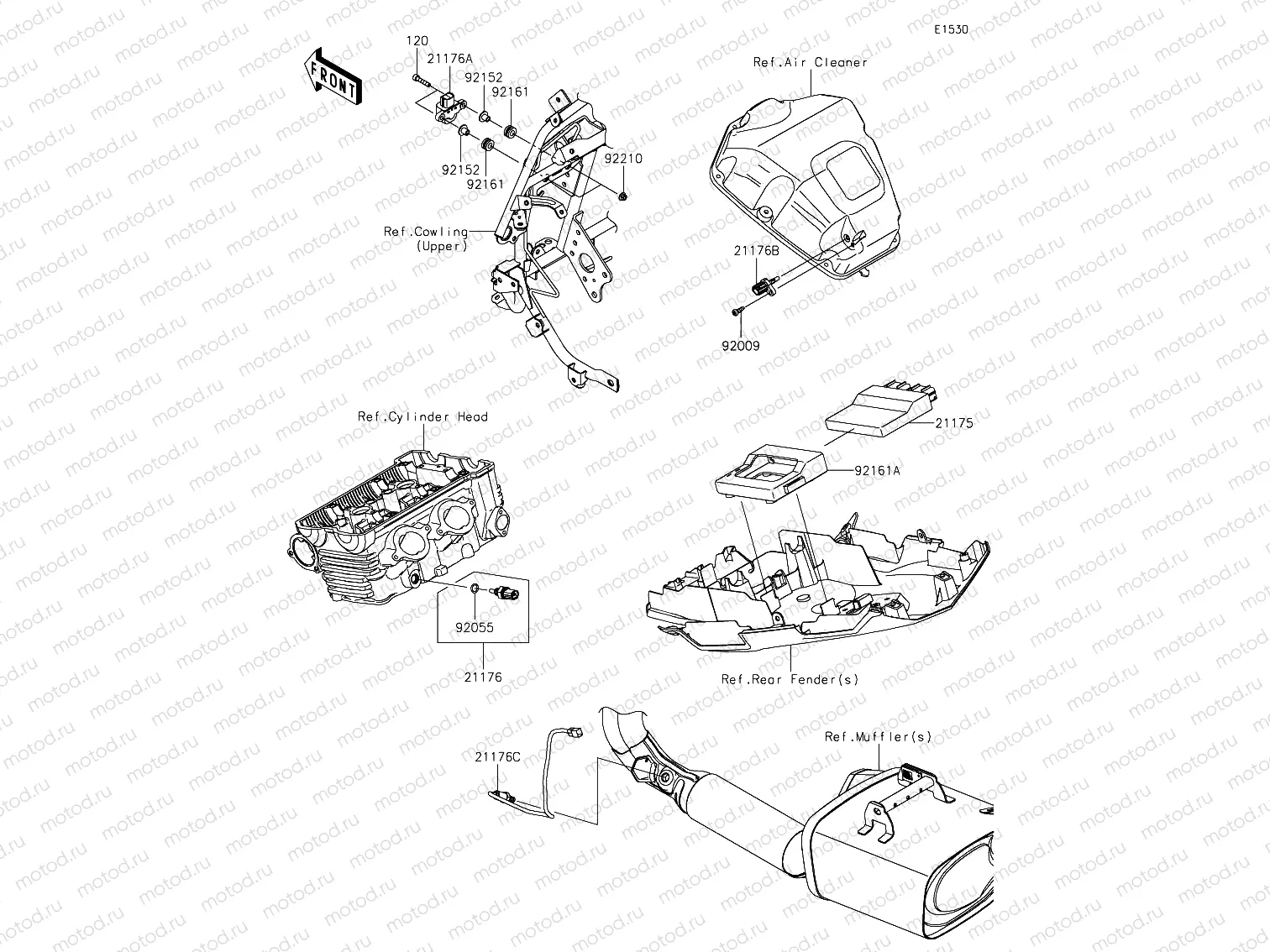 E1530

FRONT

120
21176A
92152
92161
92152
92161
92210
Ref.Cowling (Upper)

Ref.Air Cleaner
21176B
92009

Ref.Cylinder Head
92055
21176

21175
92161A
Ref.Rear Fender(s)

21176C
Ref.Muffler(s)

motod.ru