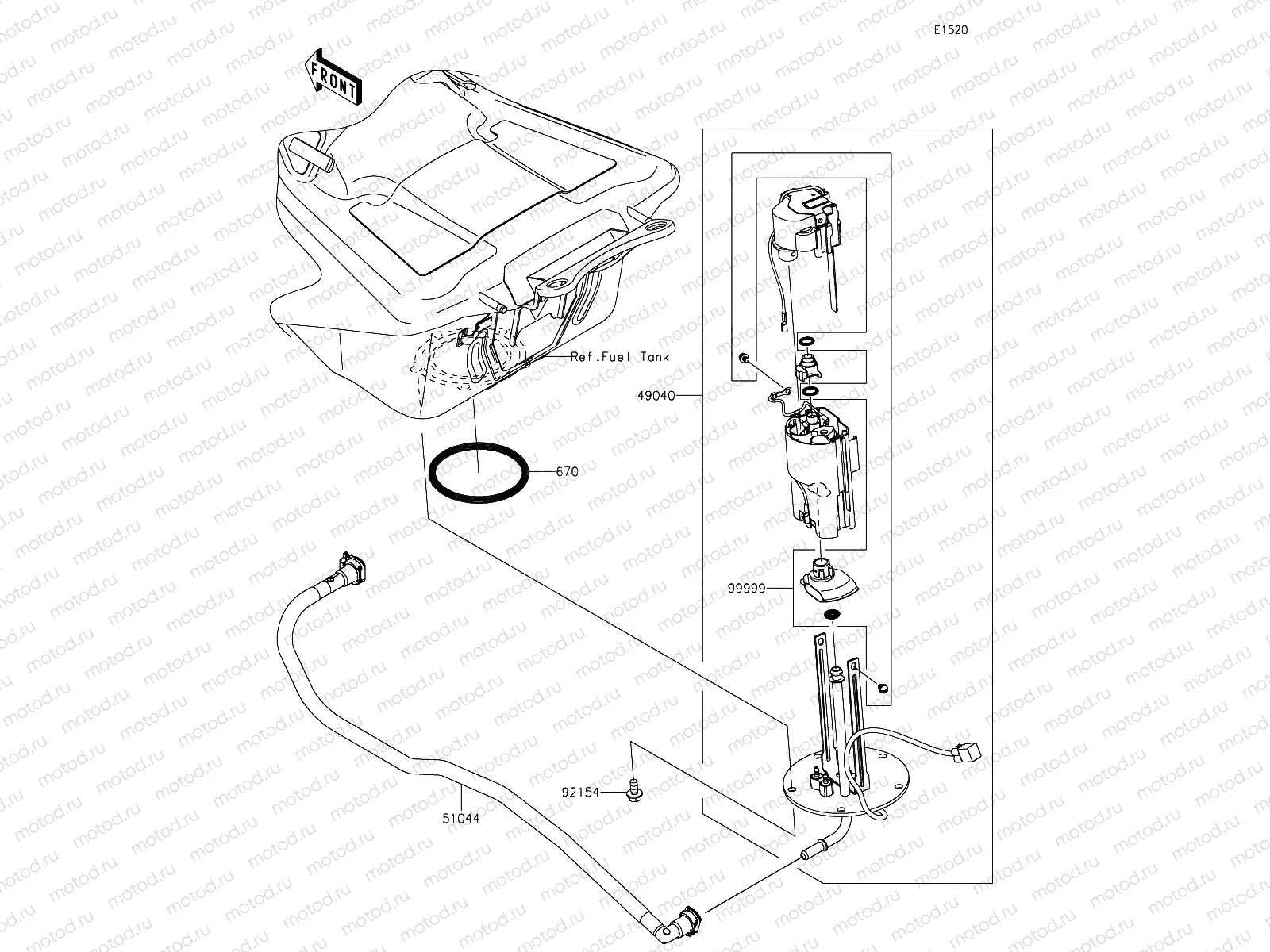 E1520

FRONT

Ref.Fuel Tank

49040

670

99999

92154

51044

motod.ru