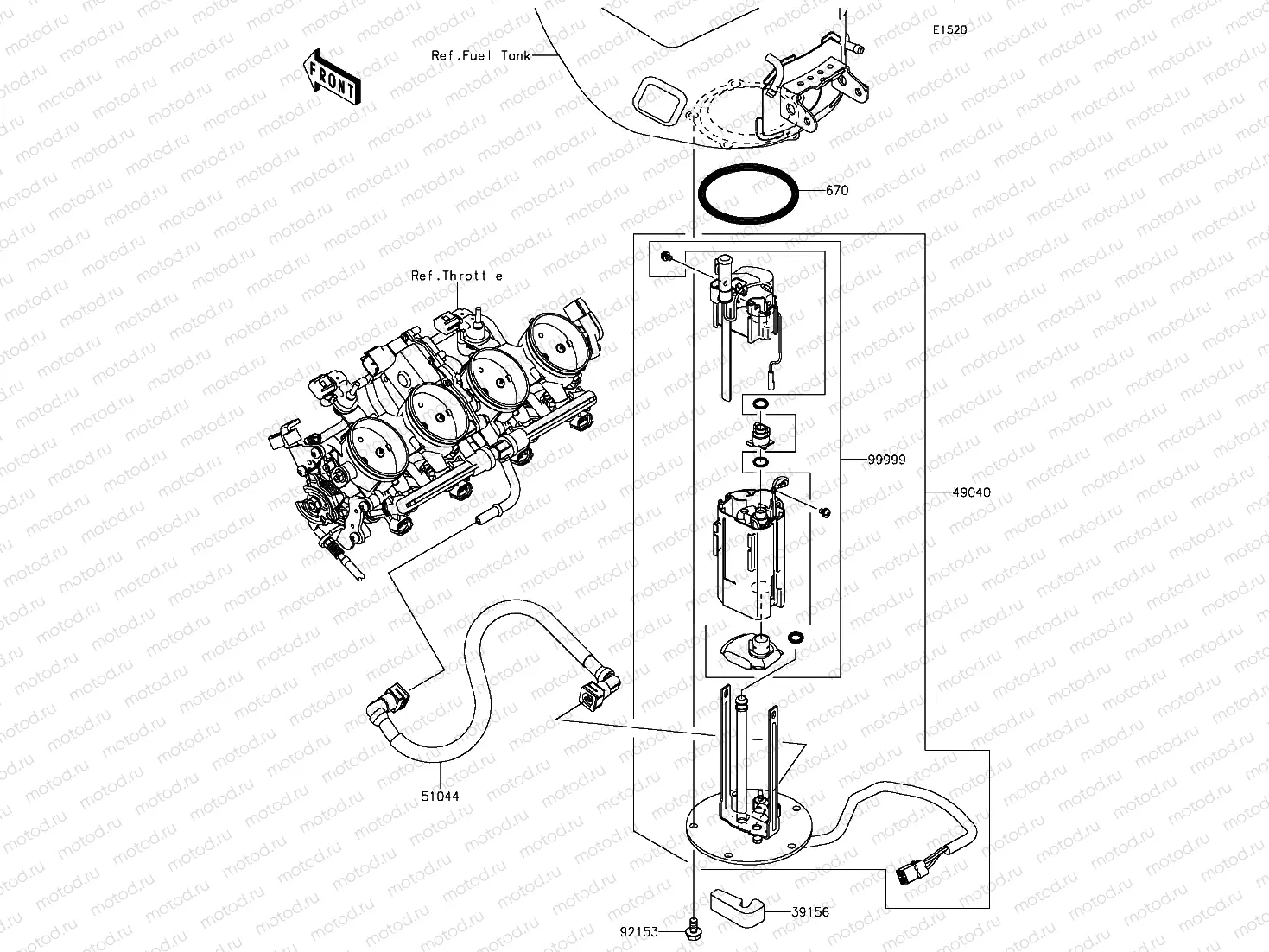 E1520

FRONT

Ref.Fuel Tank

670

Ref.Throttle

99999

49040

51044

39156

92153

motod.ru