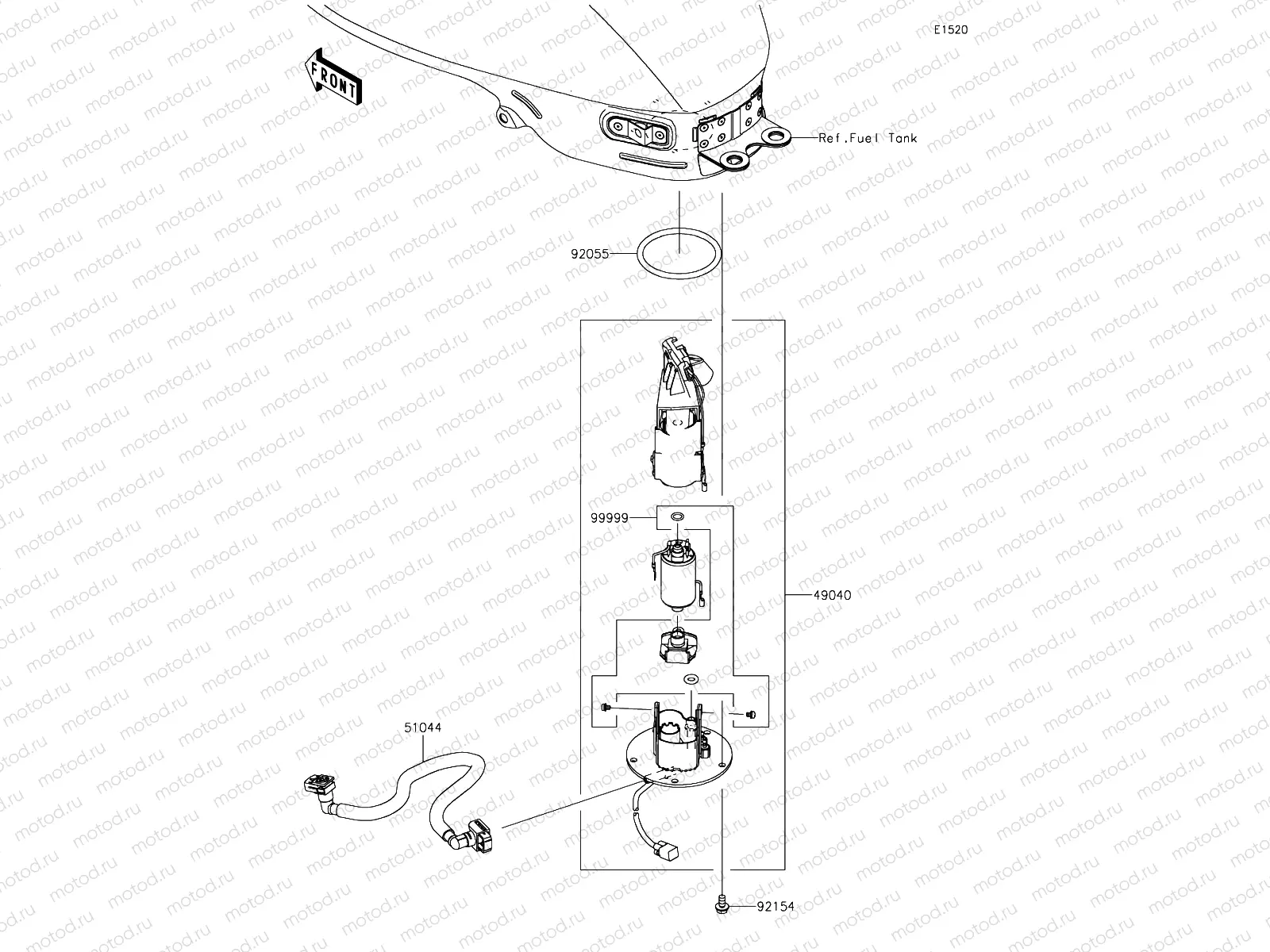 E1520

FRONT

Ref.Fuel Tank

92055

99999

49040

51044

92154

motod.ru