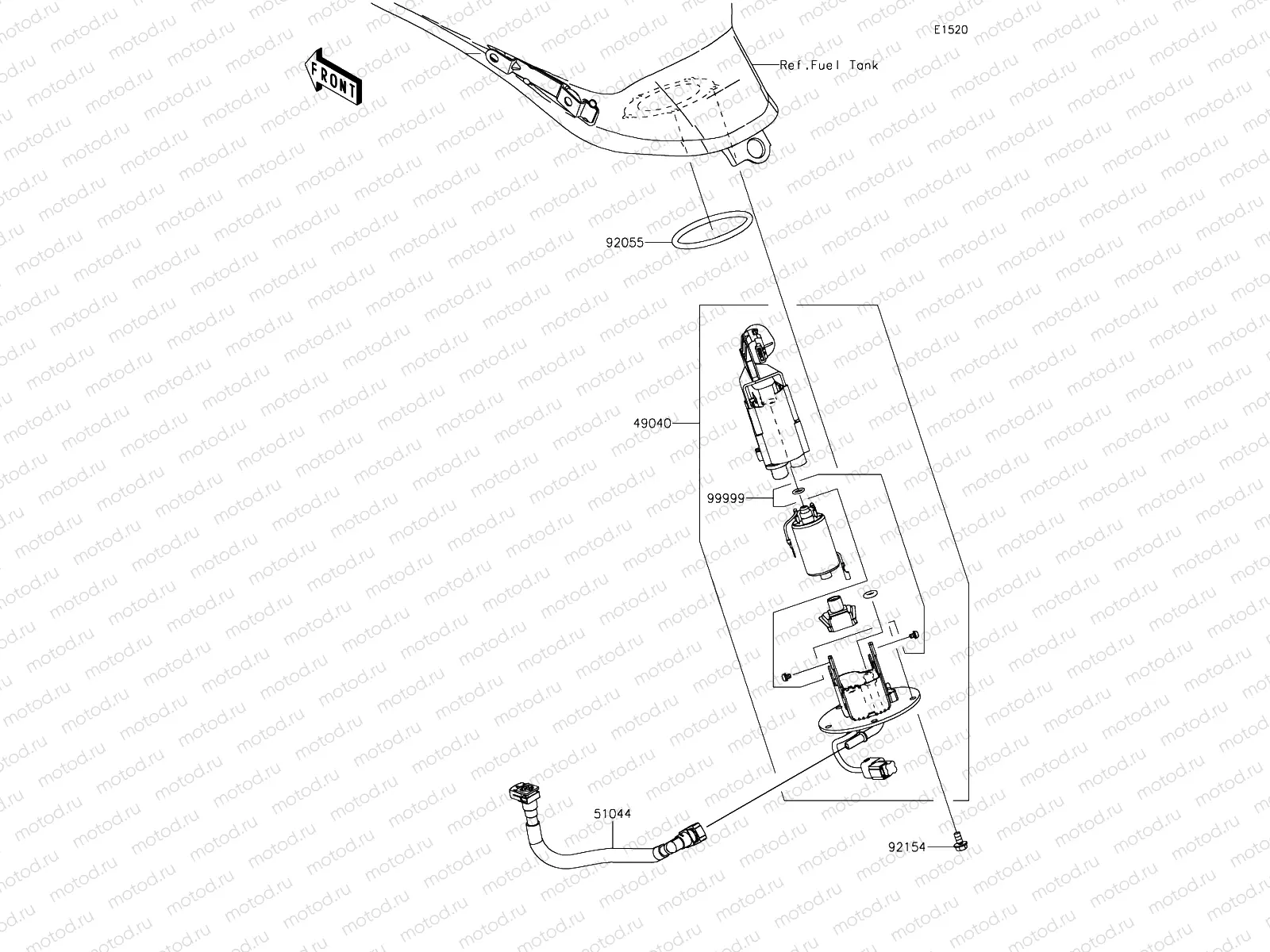 E1520

FRONT

Ref.Fuel Tank

92055

49040

99999

51044

92154

motod.ru