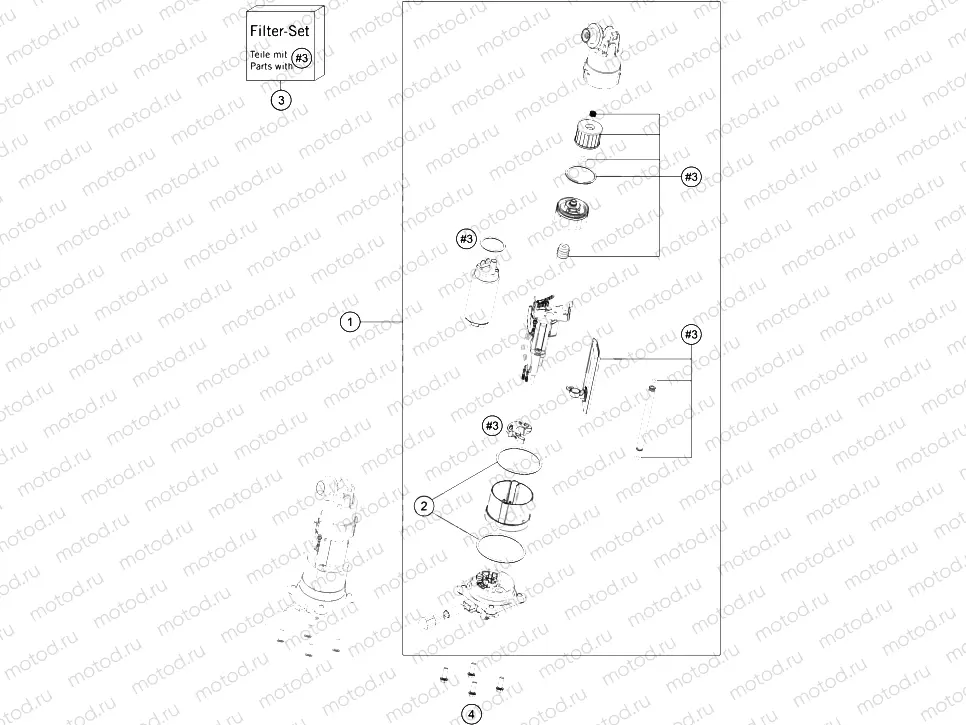 Filter-Set
Teile mit #3
Parts with

3

#3

#3

1

#3

#3

2

4

motod.ru