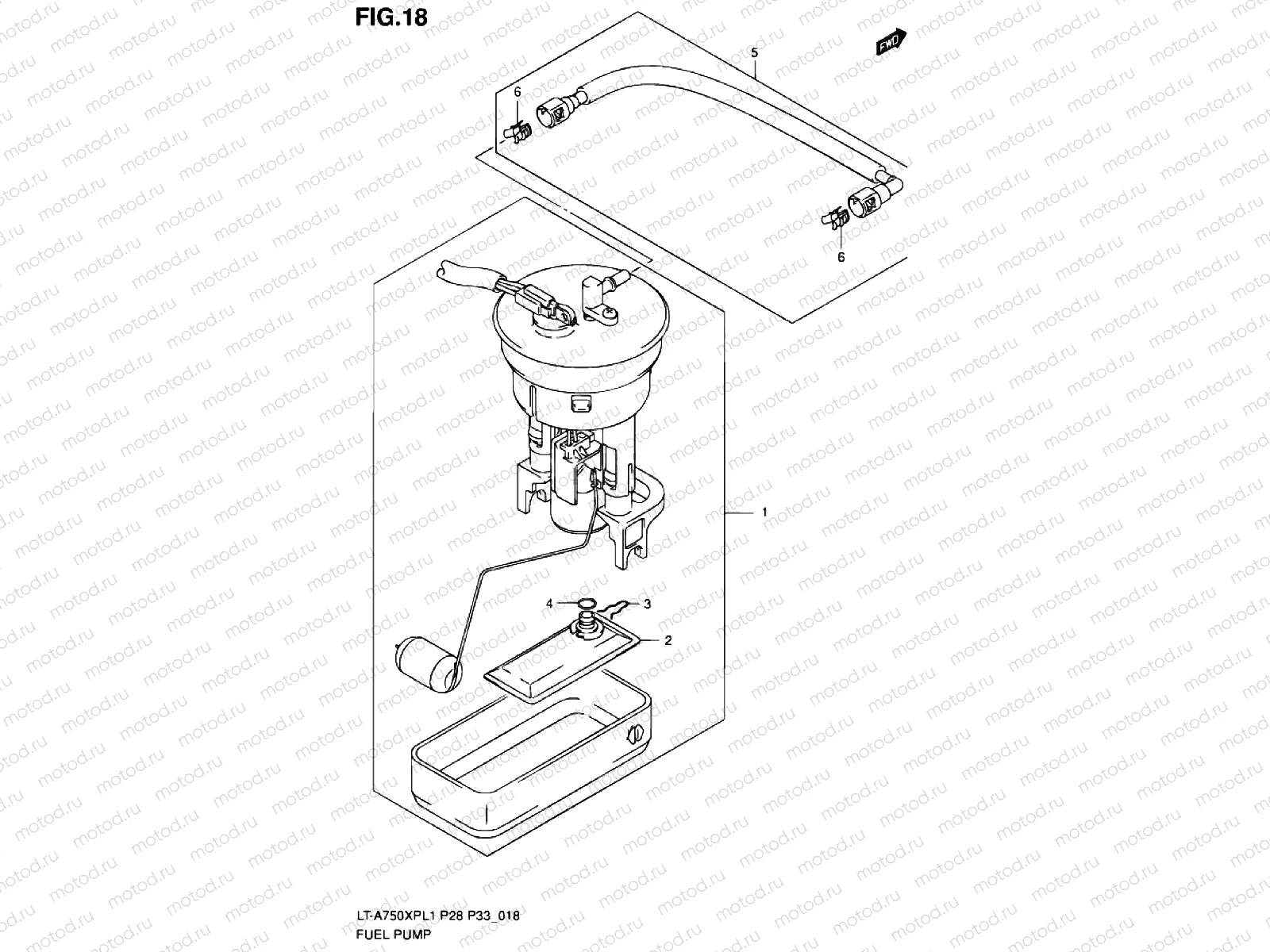 FIG.18

FWD

5

6

6

1

4

3

2

LT-A750XPL1 P28 P33_018
FUEL PUMP

motod.ru