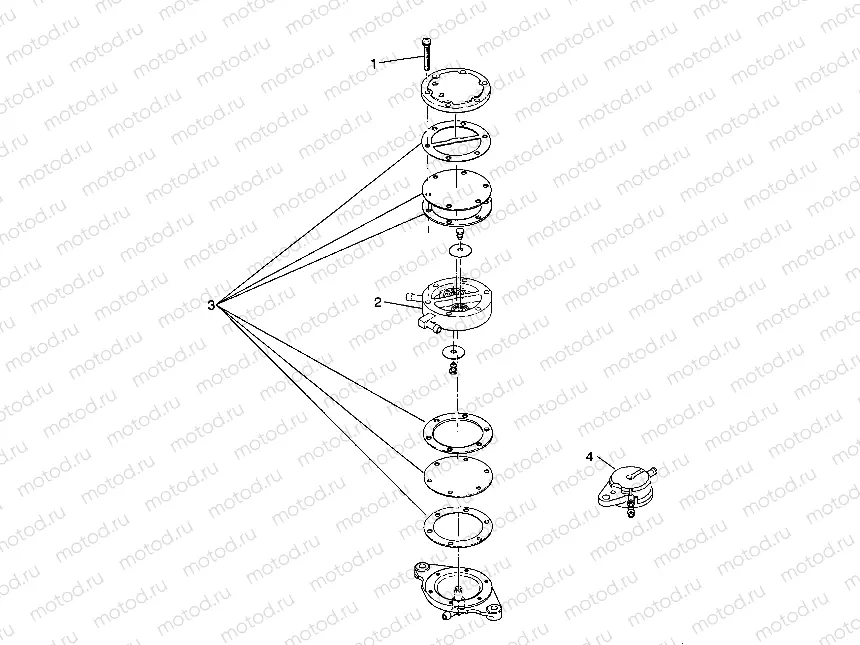 motod.ru

1

2

3

4