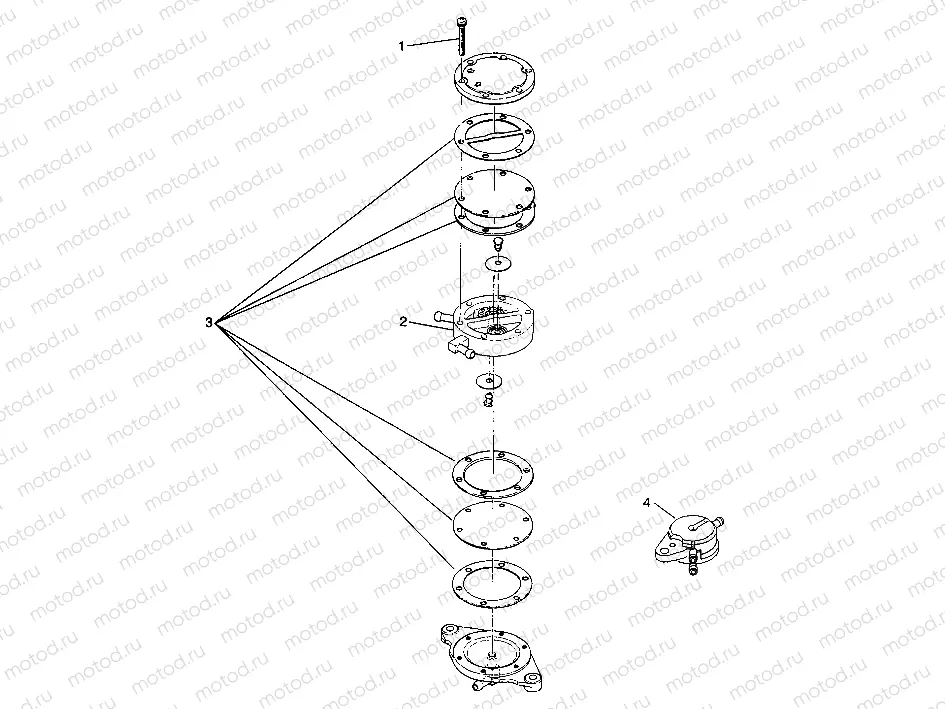 1
2
3
4
motod.ru