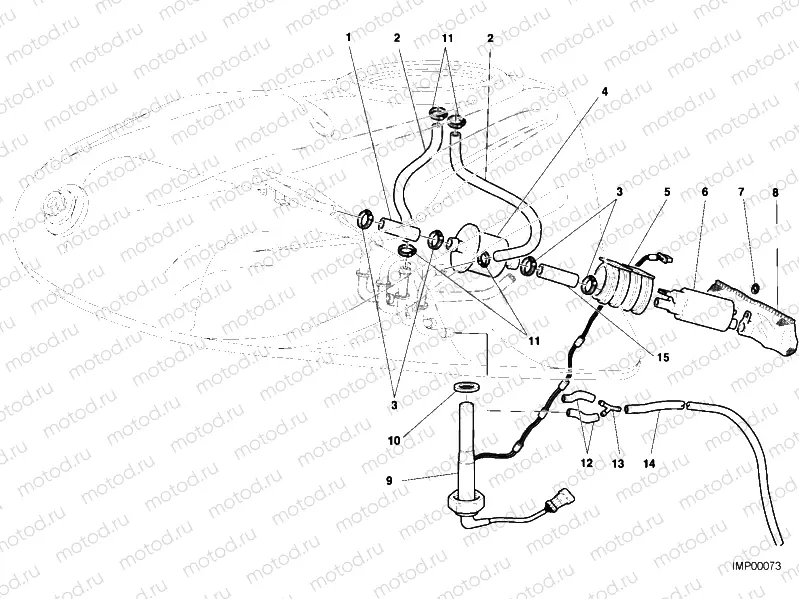 1
2
11
2
4
3
5
6
7
8
11
15
3
10
9
12
13
14
IMP00073

motod.ru