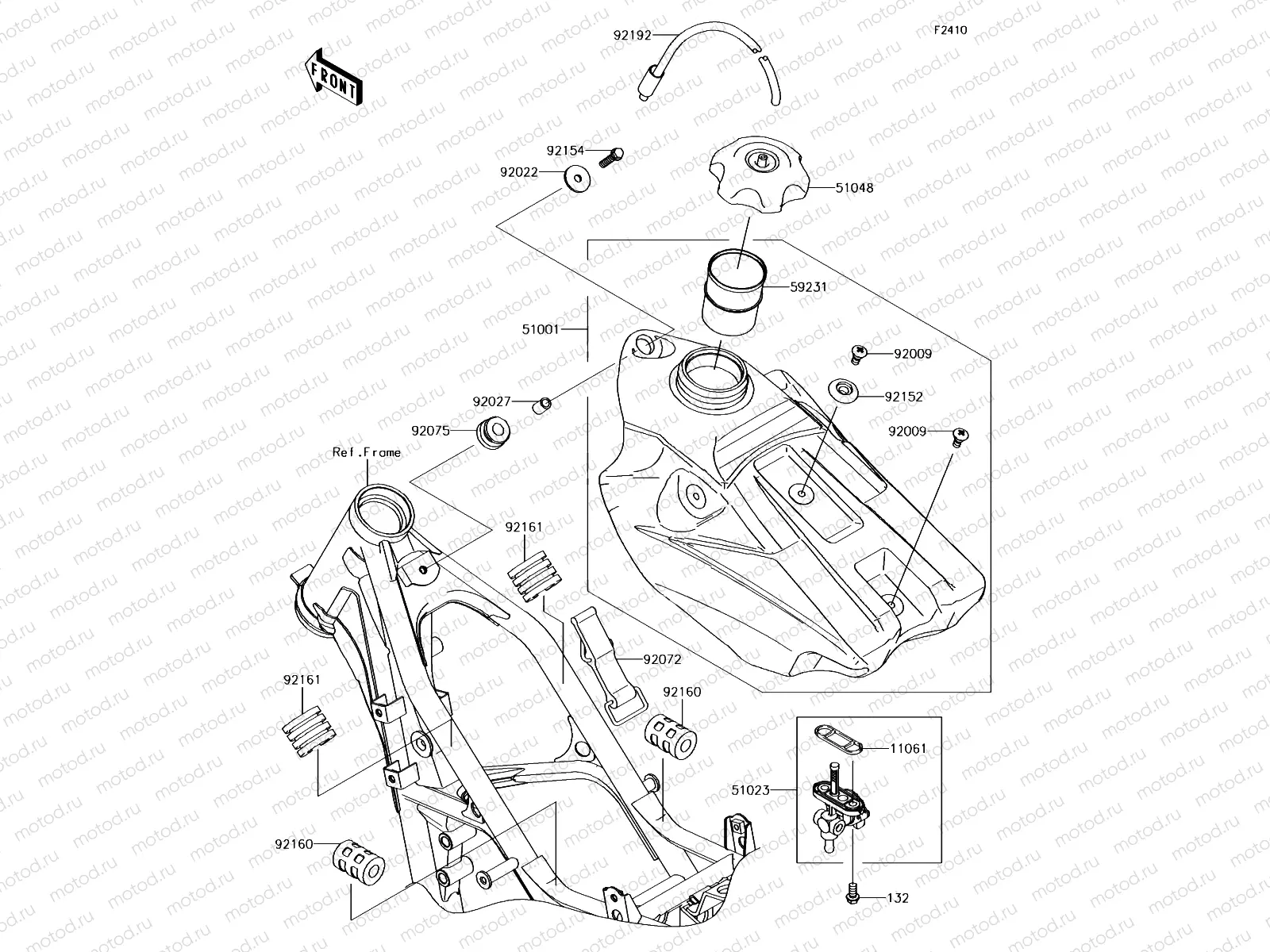 F2410

FRONT

92192

92154

92022

51048

59231

51001

92009

92152

92027

92075

92009

Ref.Frame

92161

92072

92161

92160

11061

51023

92160

132

motod.ru