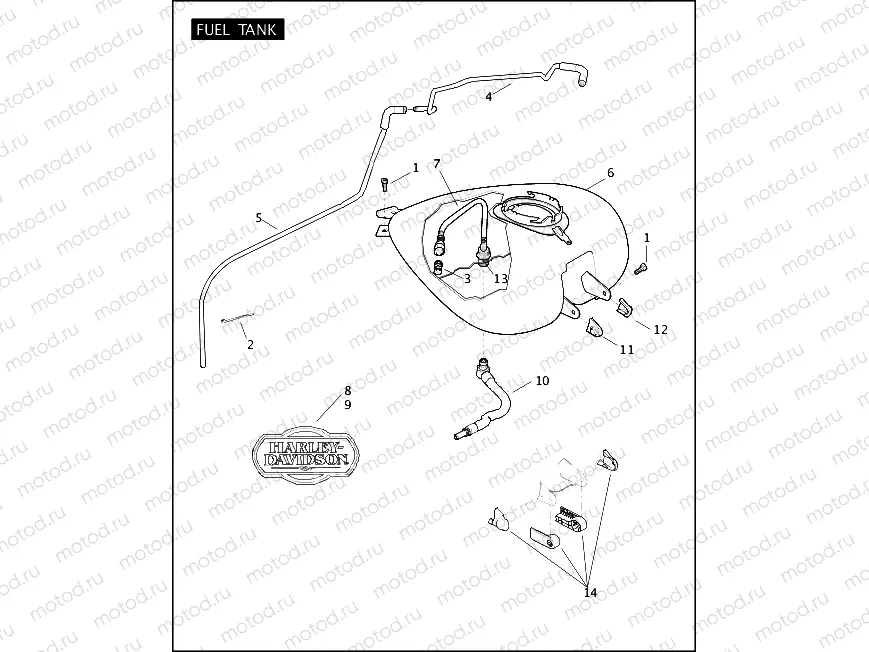 FUEL TANK

4
1
7
6
5
1
3
13
12
11
2
10
8
9
HARLEY-DAVIDSON
14

motod.ru