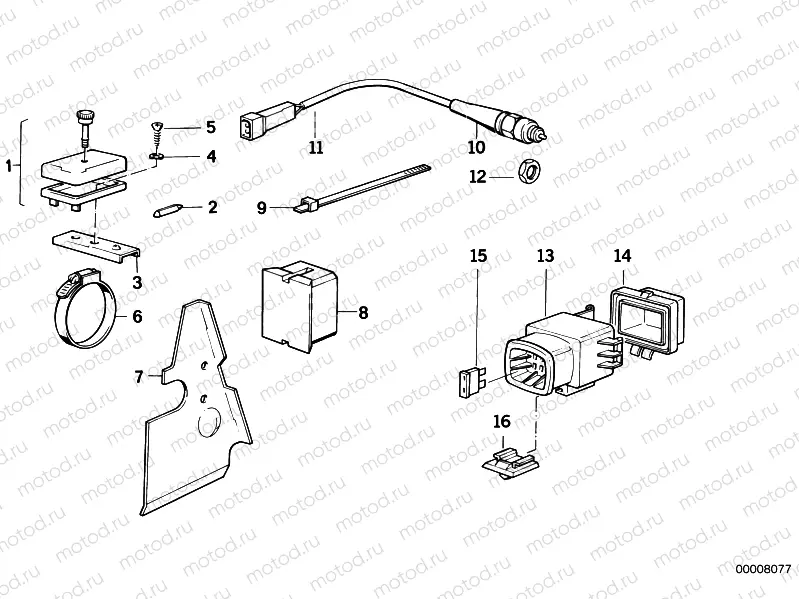 motod.ru

1
5
4
2
3
6
7
11
10
12
9
8
15
13
14
16

00008077