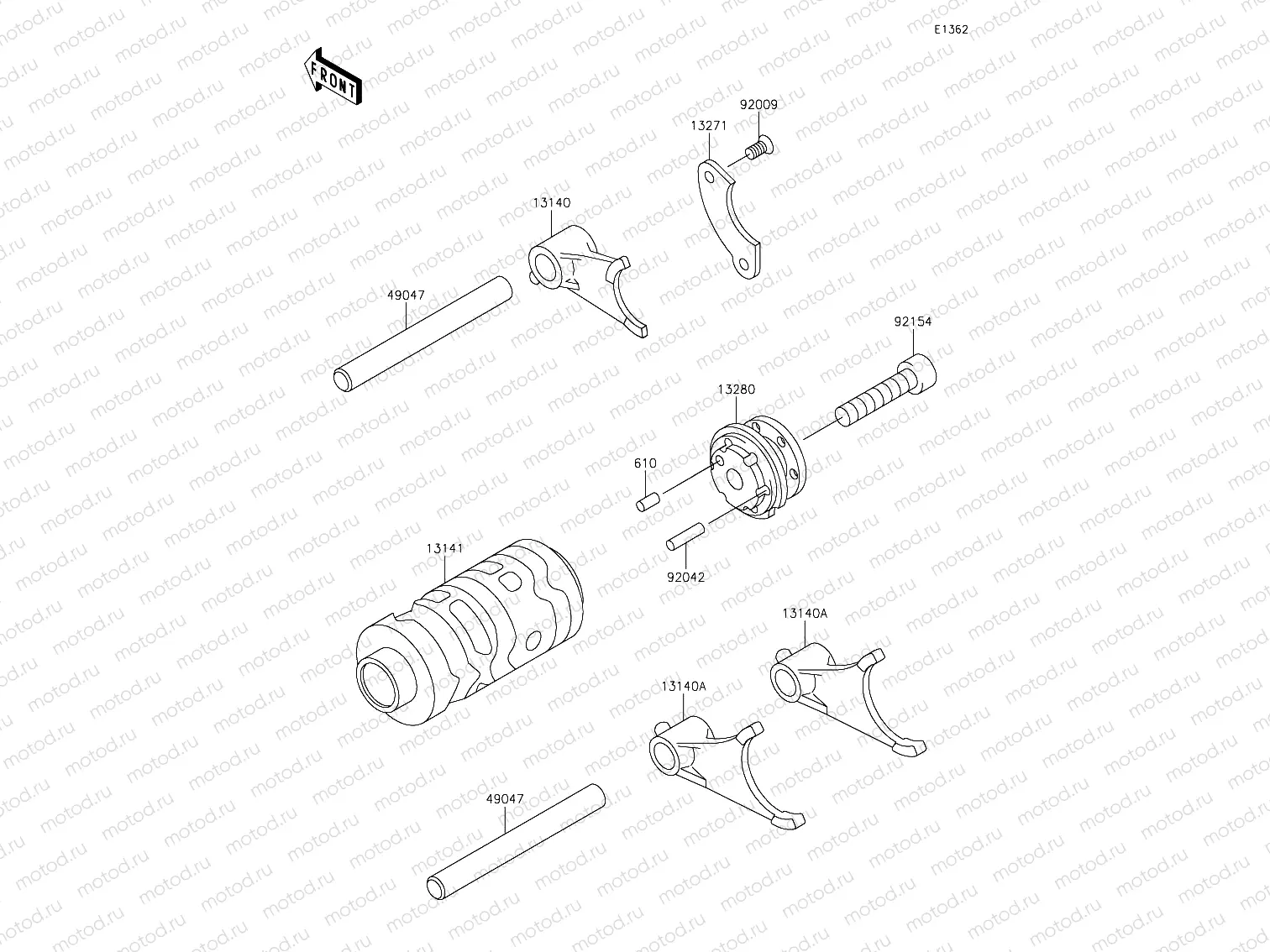 E1362

FRONT

92009
13271
13140
49047
92154
13280
610
92042
13141
13140A
13140A
49047

motod.ru