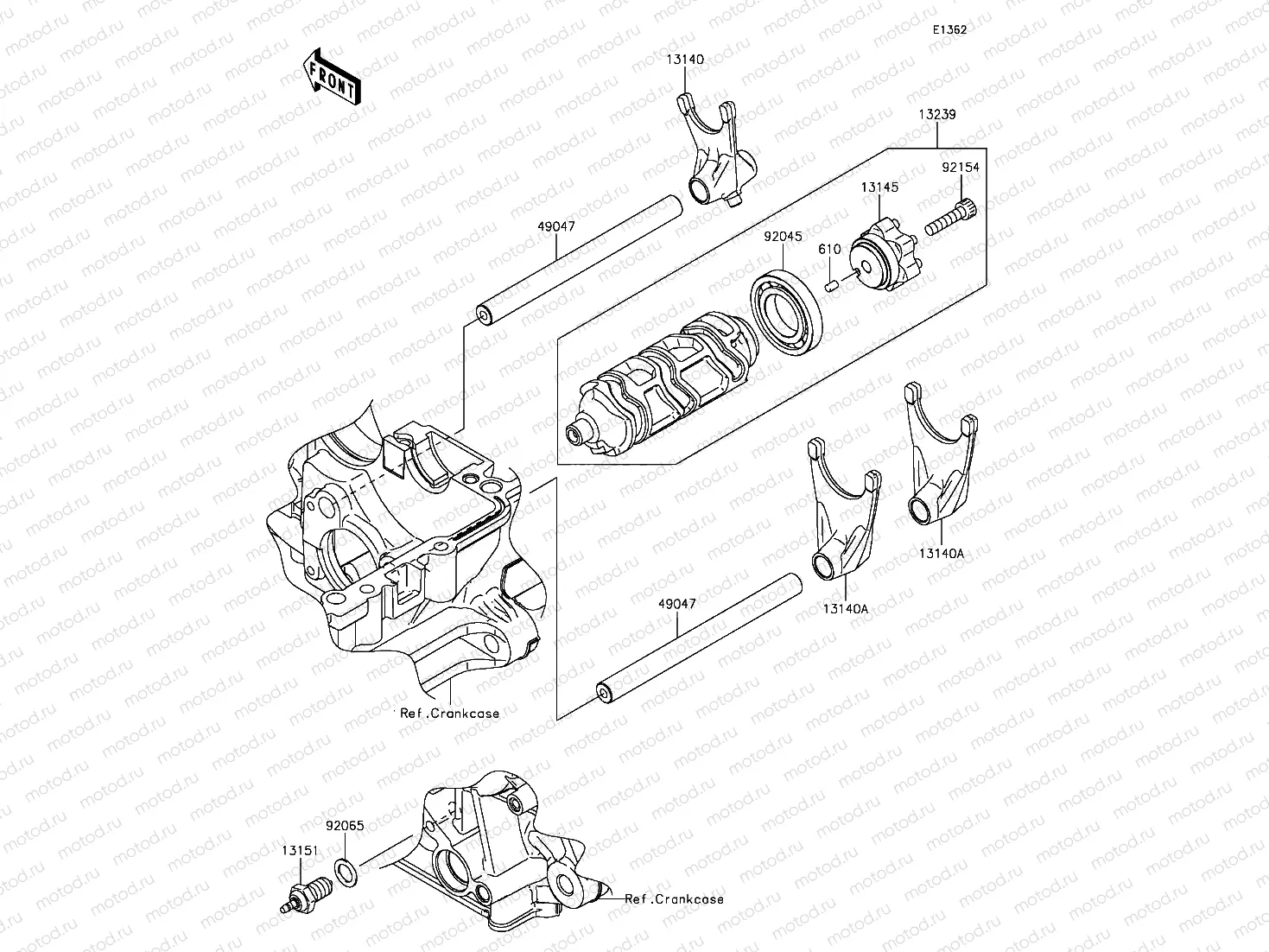 E1362

FRONT

13140

13239

92154

13145

49047

92045

610

13140A

13140A

49047

Ref.Crankcase

92065

13151

Ref.Crankcase

motod.ru