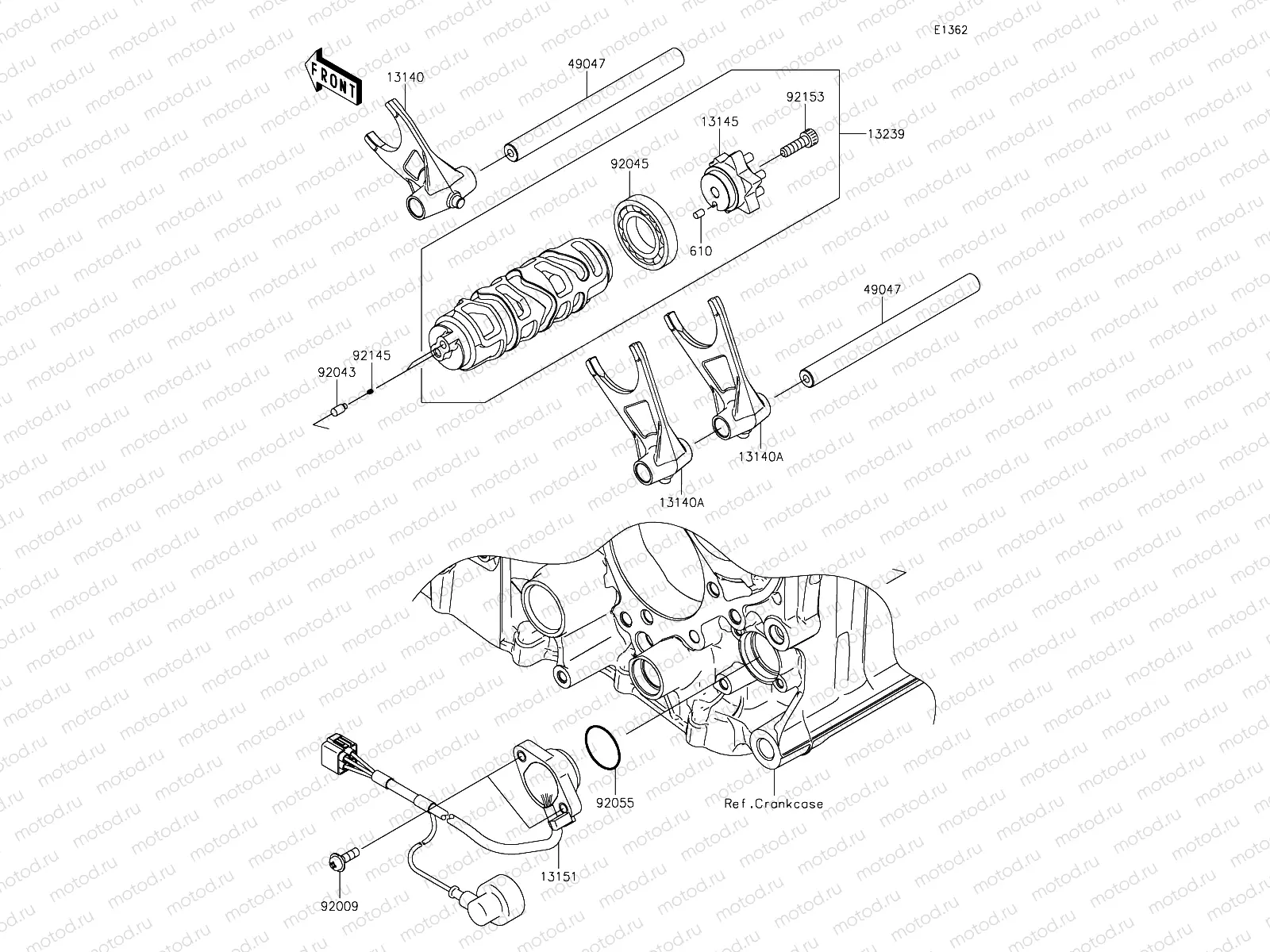 E1362

FRONT

13140

49047

92153

13145

13239

92045

610

49047

92145

92043

13140A

13140A

92055

Ref.Crankcase

13151

92009

motod.ru