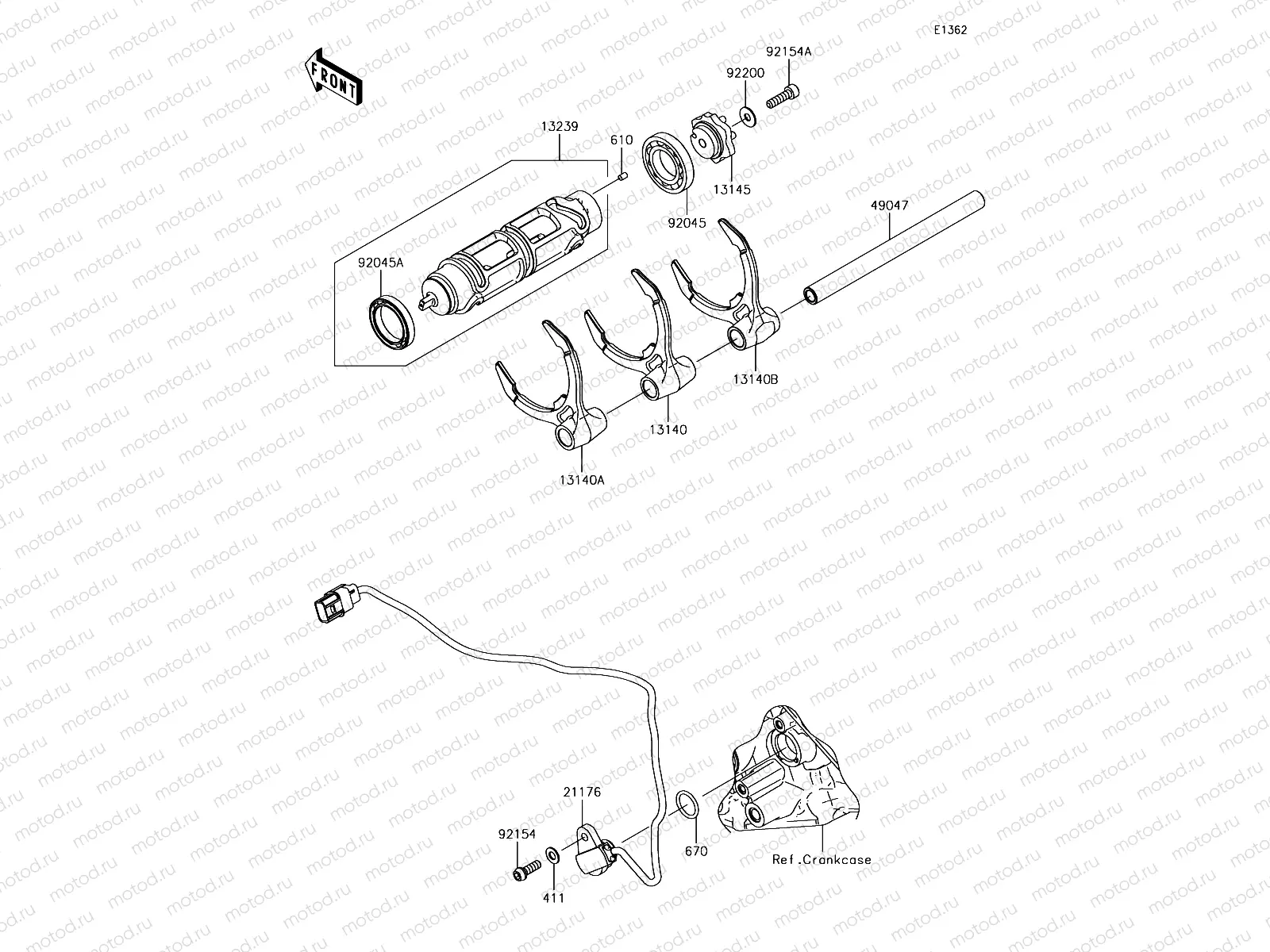 E1362

FRONT

92154A
92200
13239
610
13145
92045
49047
92045A
13140B
13140
13140A

21176
92154
411
670
Ref.Crankcase

motod.ru