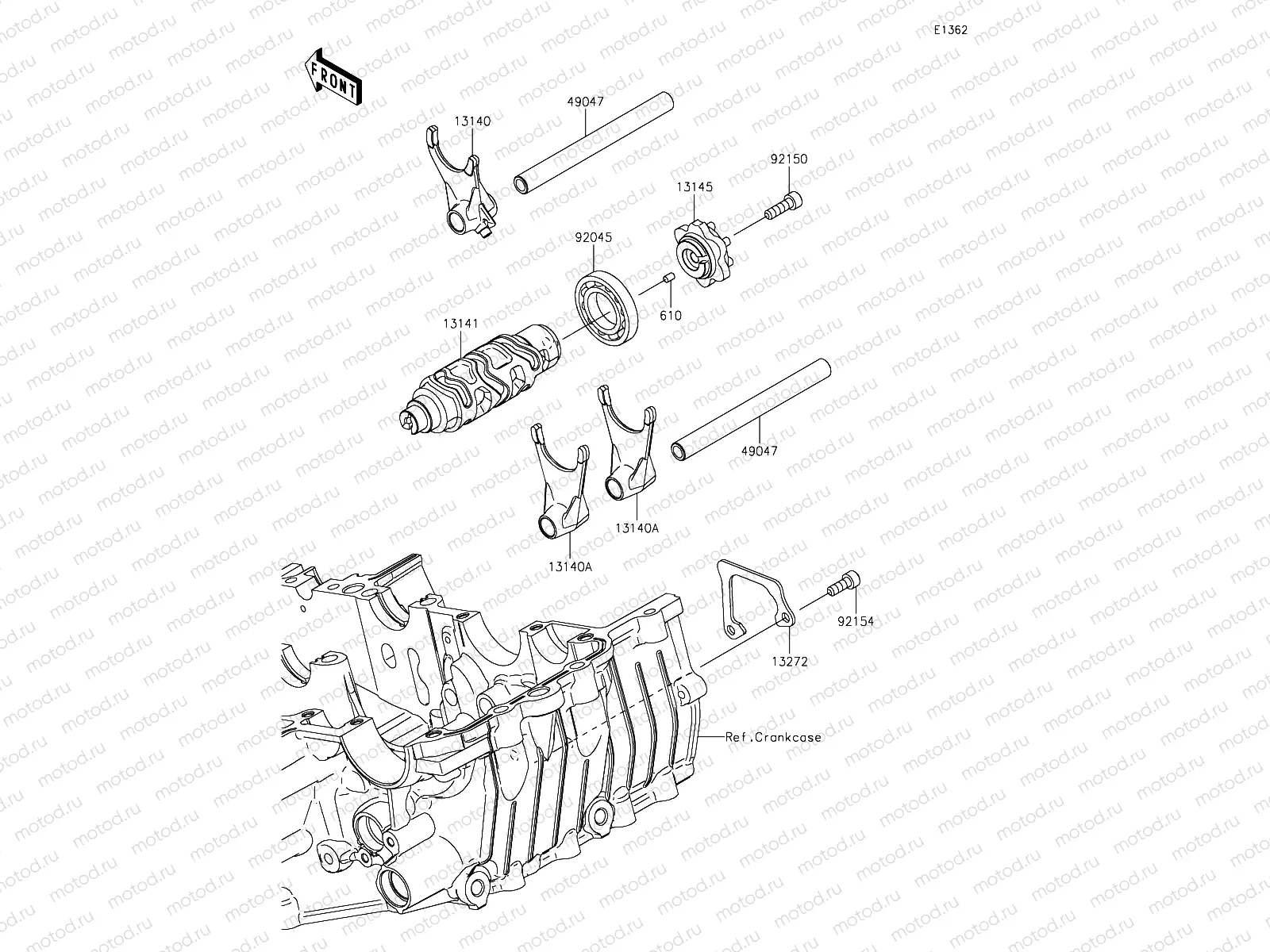 E1362

FRONT

13140

49047

92150

13145

92045

610

13141

49047

13140A

13140A

92154

13272

Ref.Crankcase

motod.ru