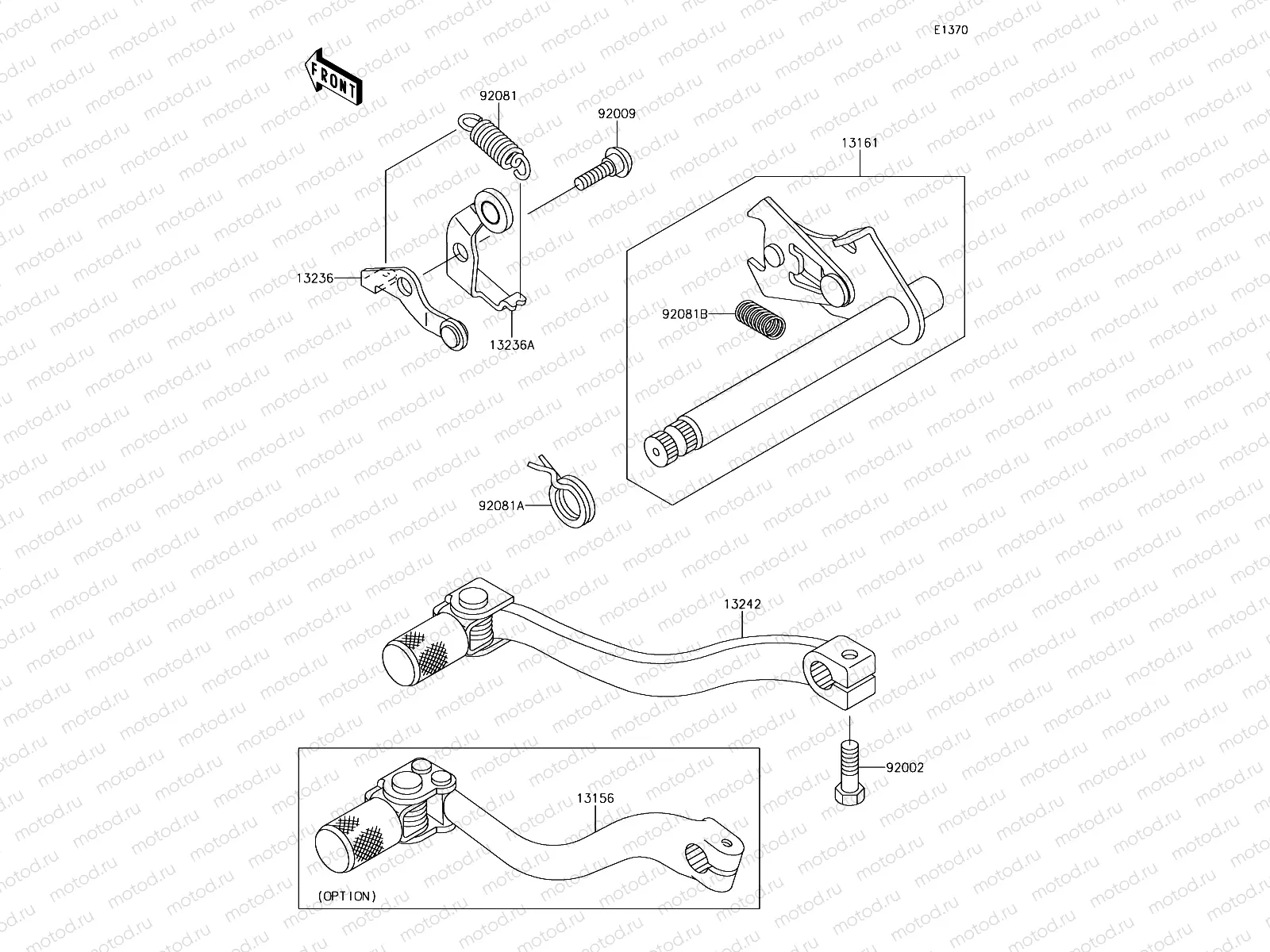 E1370

FRONT

92081

92009

13161

13236

13236A

92081B

92081A

13242

92002

13156

(OPTION)

motod.ru