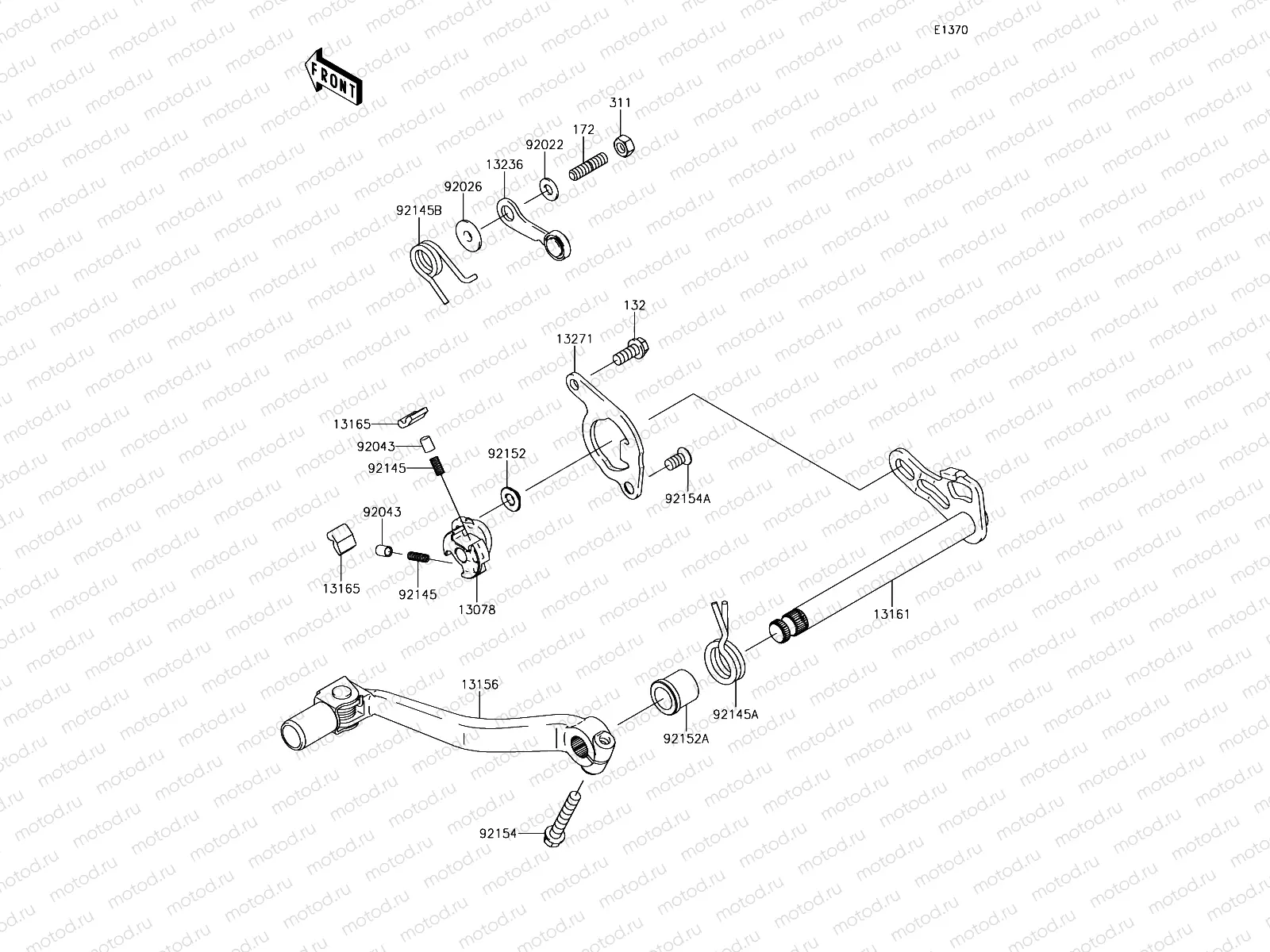 E1370

FRONT

311
172
92022
13236
92026
92145B

132
13271

13165
92043
92145
92152
92154A

92043
13165
92145
13078

13161
13156
92145A
92152A
92154

motod.ru