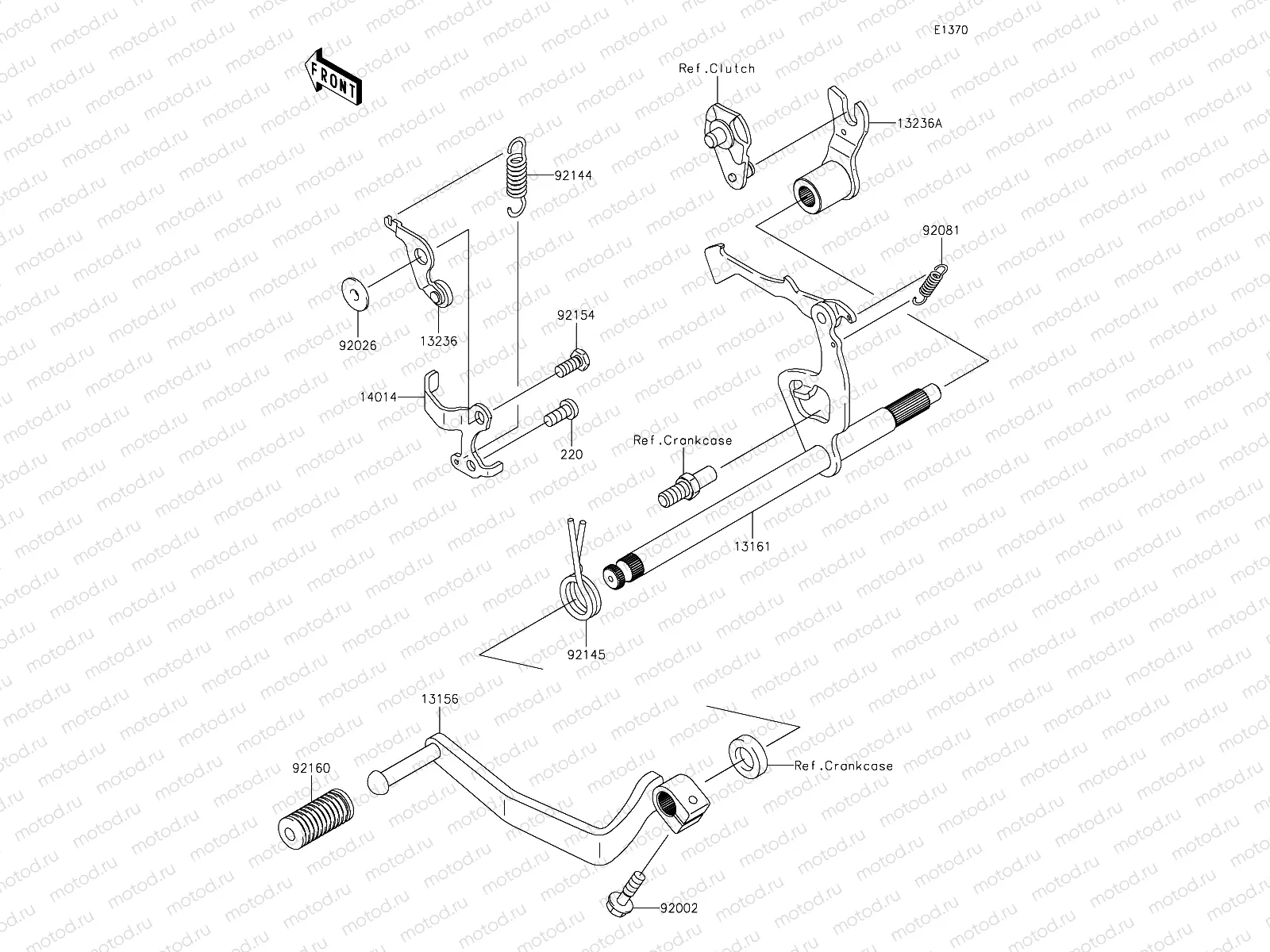 E1370

FRONT

Ref.Clutch

13236A

92144

92081

92026

13236

92154

14014

220

Ref.Crankcase

13161

92145

13156

92160

Ref.Crankcase

92002

motod.ru