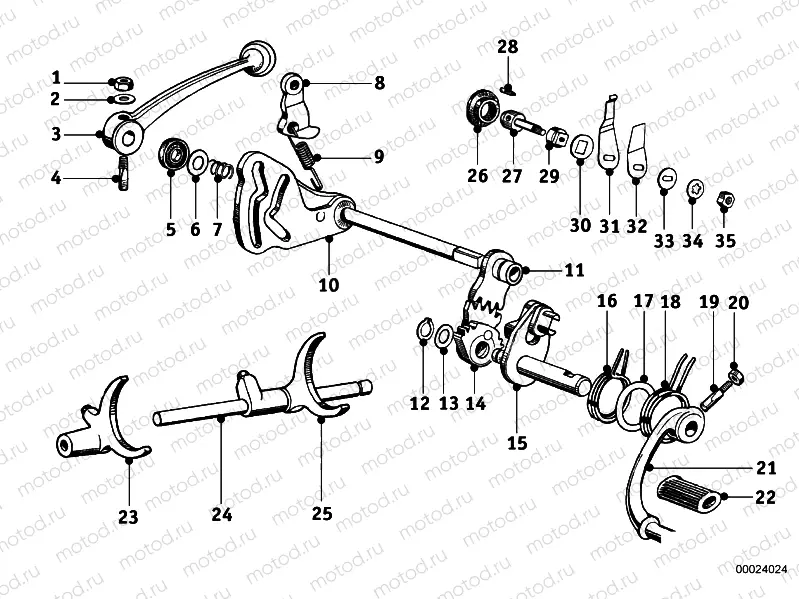 motod.ru

1
2
3
4
5
6
7
8
9
10
11
12
13
14
15
16
17
18
19
20
21
22
23
24
25
26
27
28
29
30
31
32
33
34
35

00024024