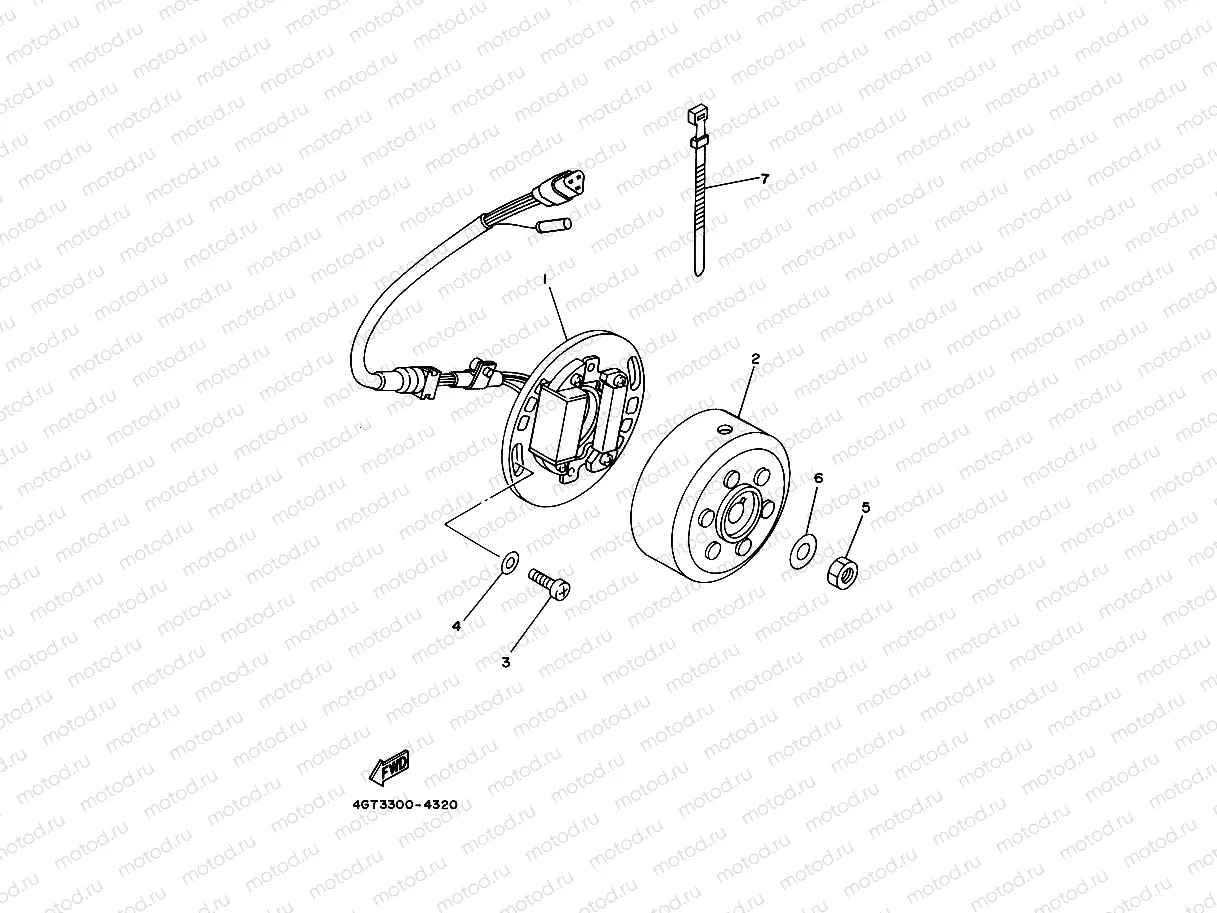 motod.ru

7

1

2

6

5

4

3

FWD

4GT3300-4320