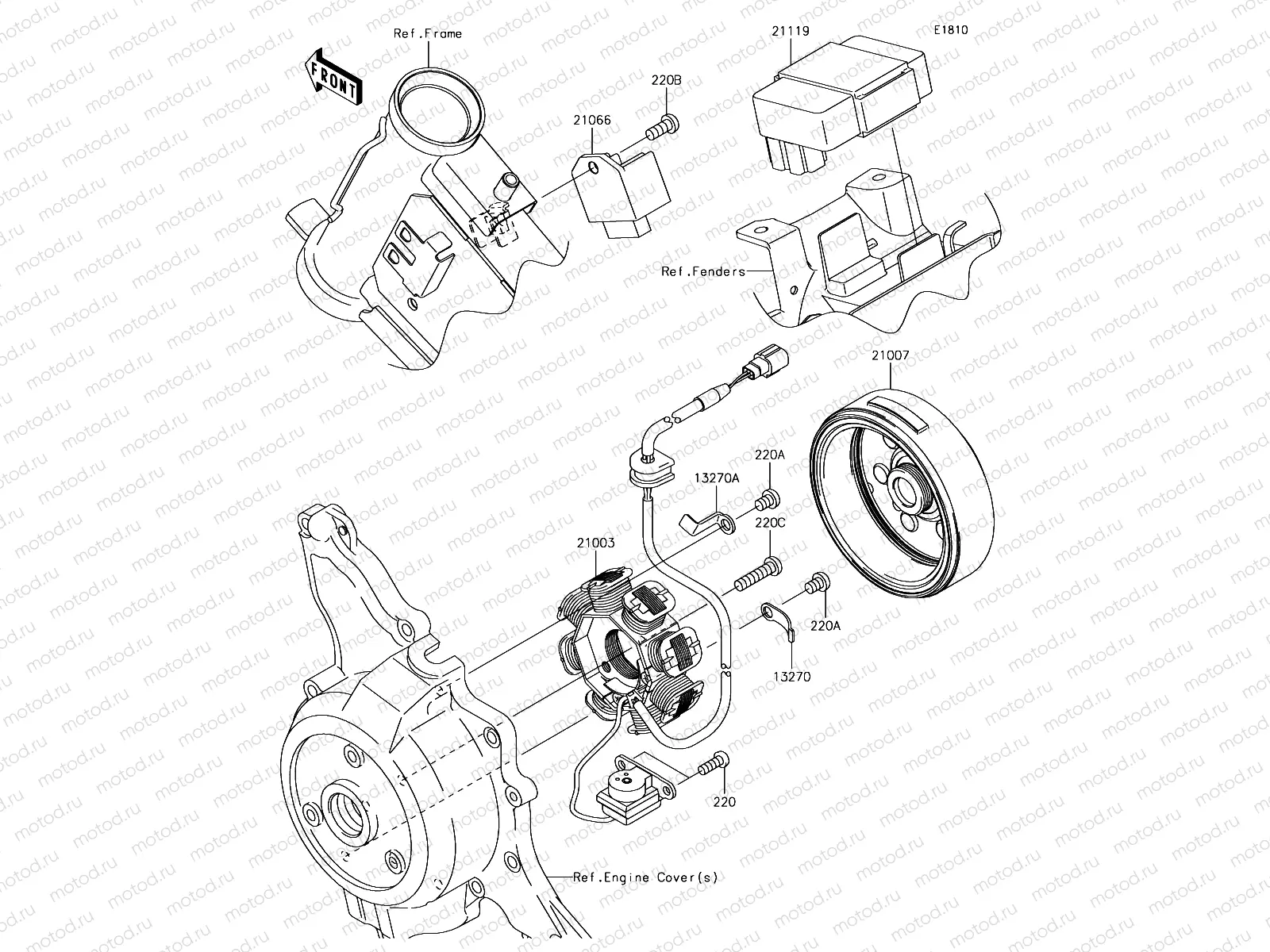 Ref.Frame

FRONT

21119

E1810

220B

21066

Ref.Fenders

21007

220A

13270A

220C

21003

220A

13270

220

Ref.Engine Cover(s)

motod.ru