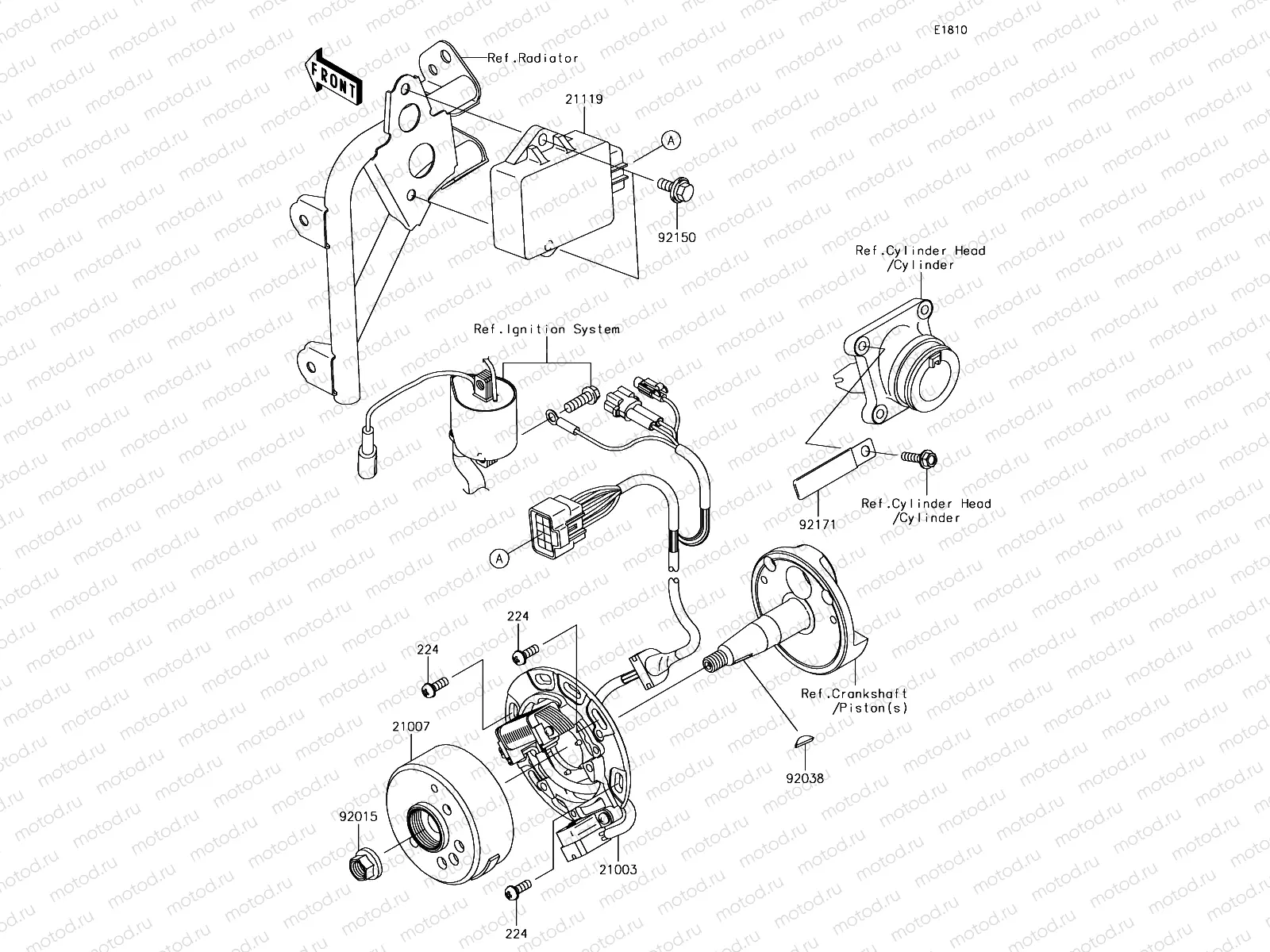 E1810

FRONT

Ref.Radiator

21119

A

92150

Ref.Cylinder Head /Cylinder

Ref.Ignition System

92171

Ref.Cylinder Head /Cylinder

A

224

224

Ref.Crankshaft /Piston(s)

21007

92038

92015

21003

224

motod.ru