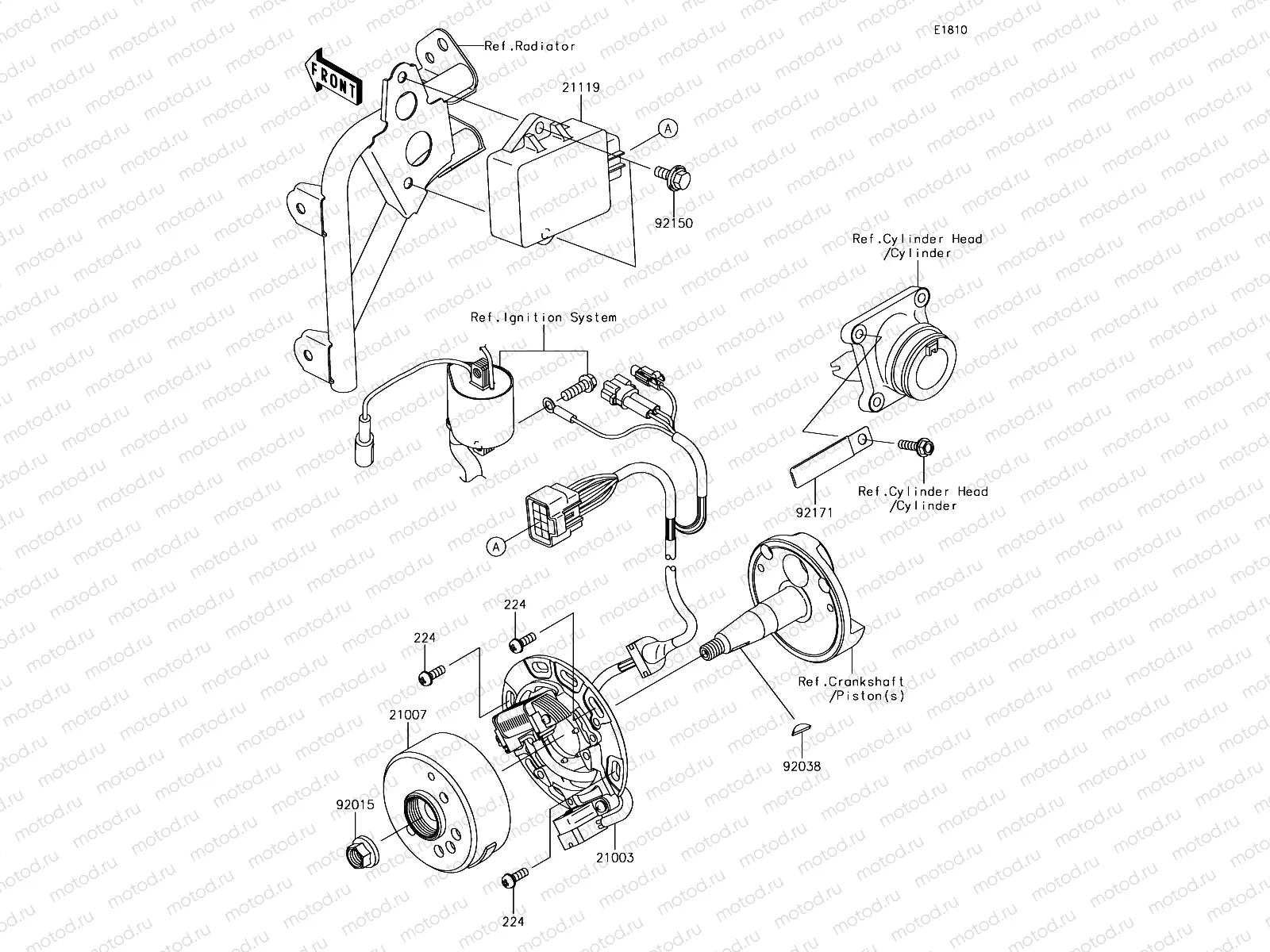 E1810

Ref.Radiator

FRONT

21119

A

92150

Ref.Cylinder Head /Cylinder

Ref.Ignition System

92171

Ref.Cylinder Head /Cylinder

A

224

224

Ref.Crankshaft /Piston(s)

21007

92038

92015

21003

224

motod.ru