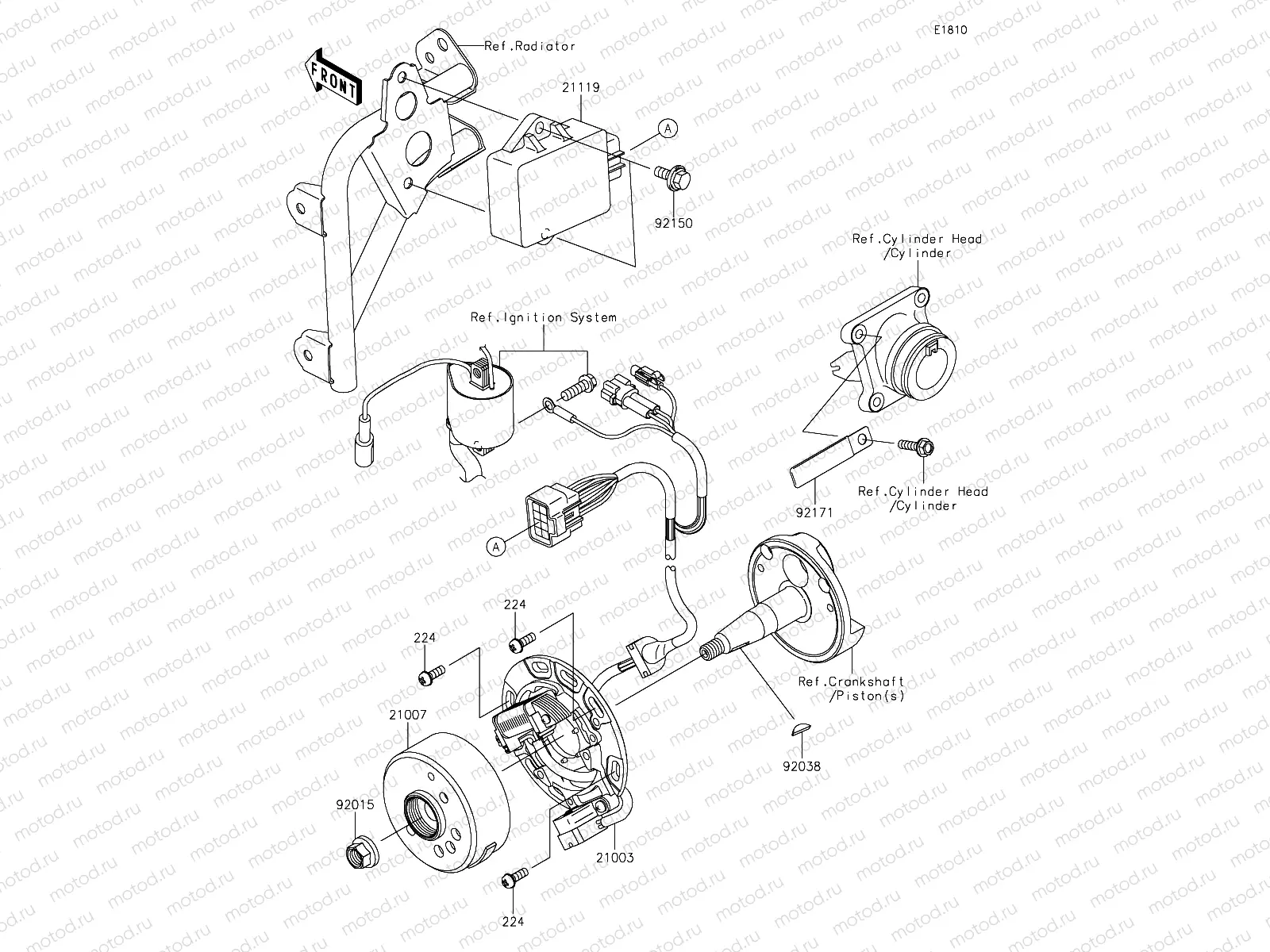 E1810

Ref.Radiator

FRONT

21119

A

92150

Ref.Cylinder Head /Cylinder

Ref.Ignition System

92171

Ref.Cylinder Head /Cylinder

A

224

224

Ref.Crankshaft /Piston(s)

21007

92038

92015

21003

224

motod.ru