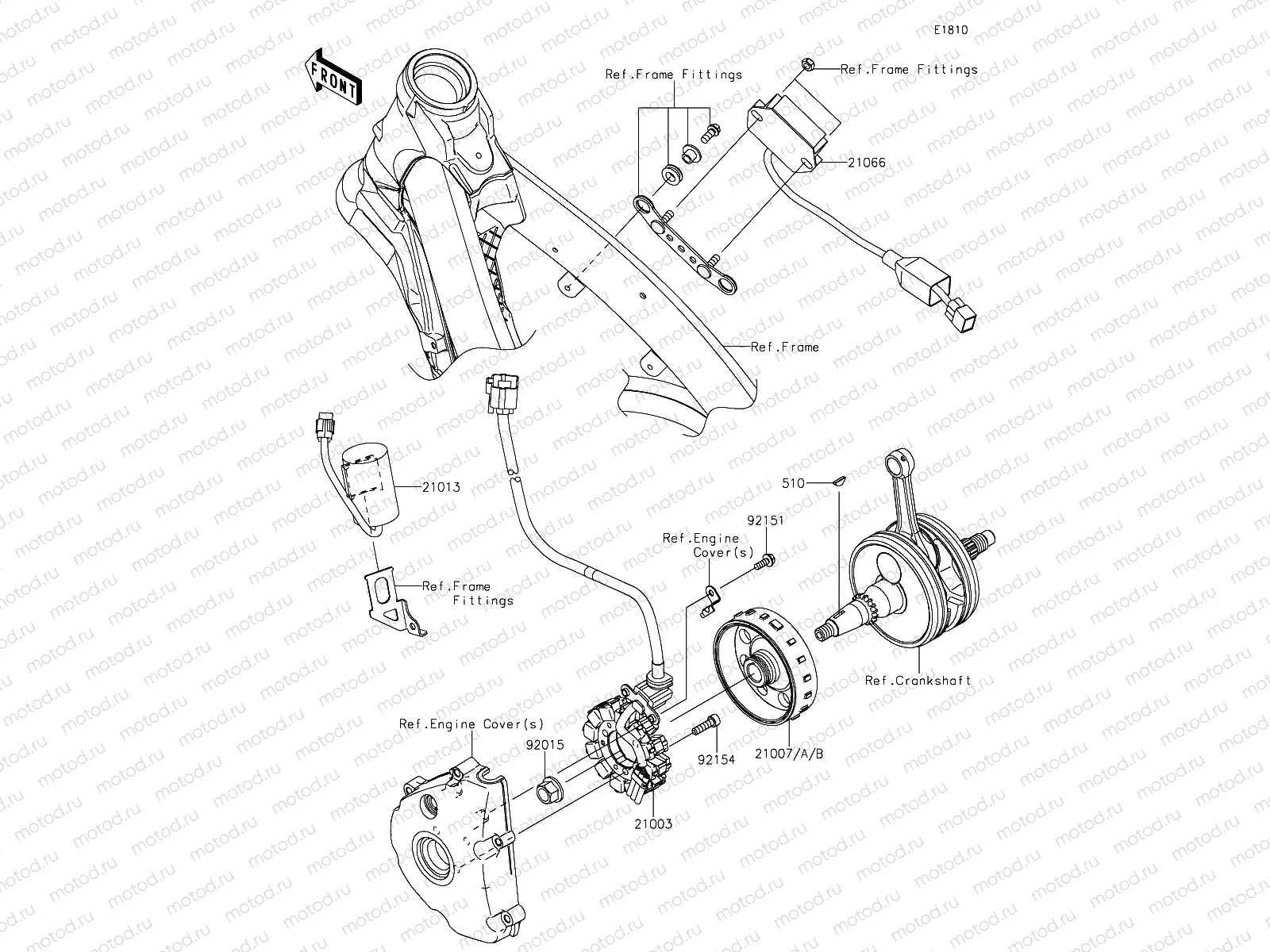 E1810

FRONT

Ref.Frame Fittings

Ref.Frame Fittings

21066

Ref.Frame

21013

Ref.Frame Fittings

510

92151

Ref.Engine Cover(s)

Ref.Crankshaft

Ref.Engine Cover(s)

92015

92154

21007/A/B

21003

motod.ru