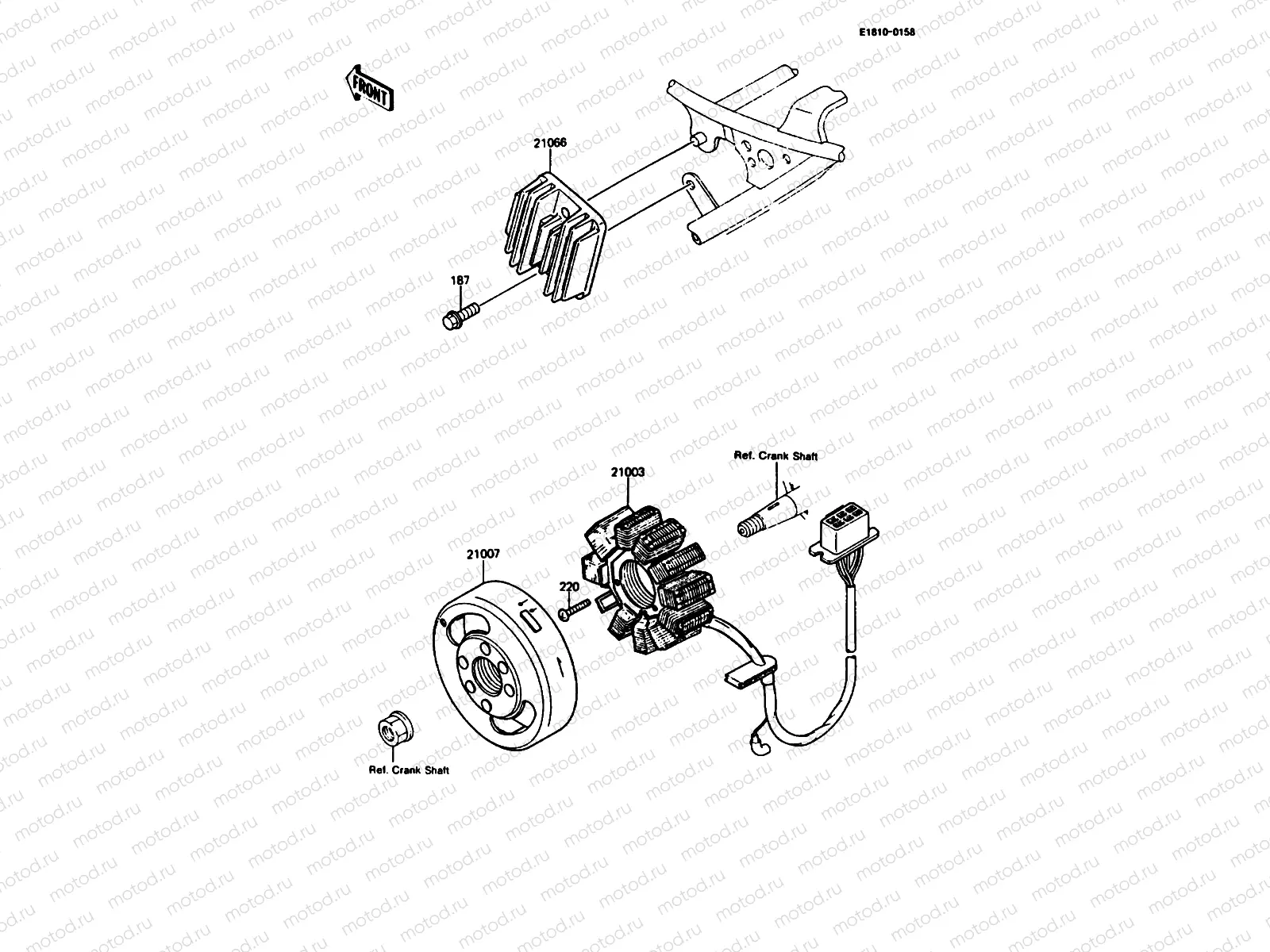 E1810-0158

FRONT

21066

187

Ref. Crank Shaft

21003

21007

220

Ref. Crank Shaft

motod.ru