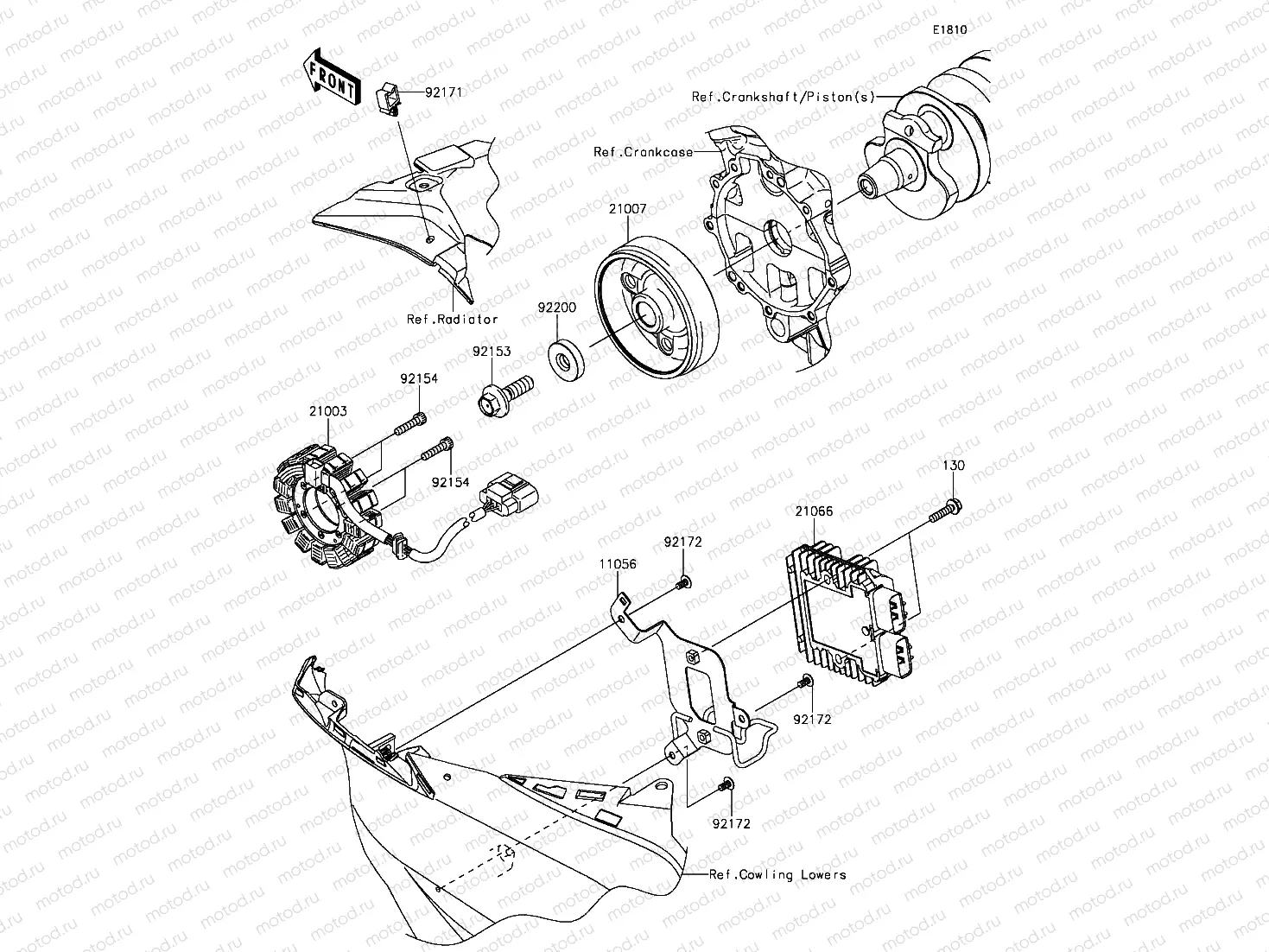 E1810

FRONT

92171

Ref.Crankshaft/Piston(s)

Ref.Crankcase

21007

Ref.Radiator

92200

92153

92154

21003

92154

130

21066

92172

11056

92172

92172

Ref.Cowling Lowers

motod.ru