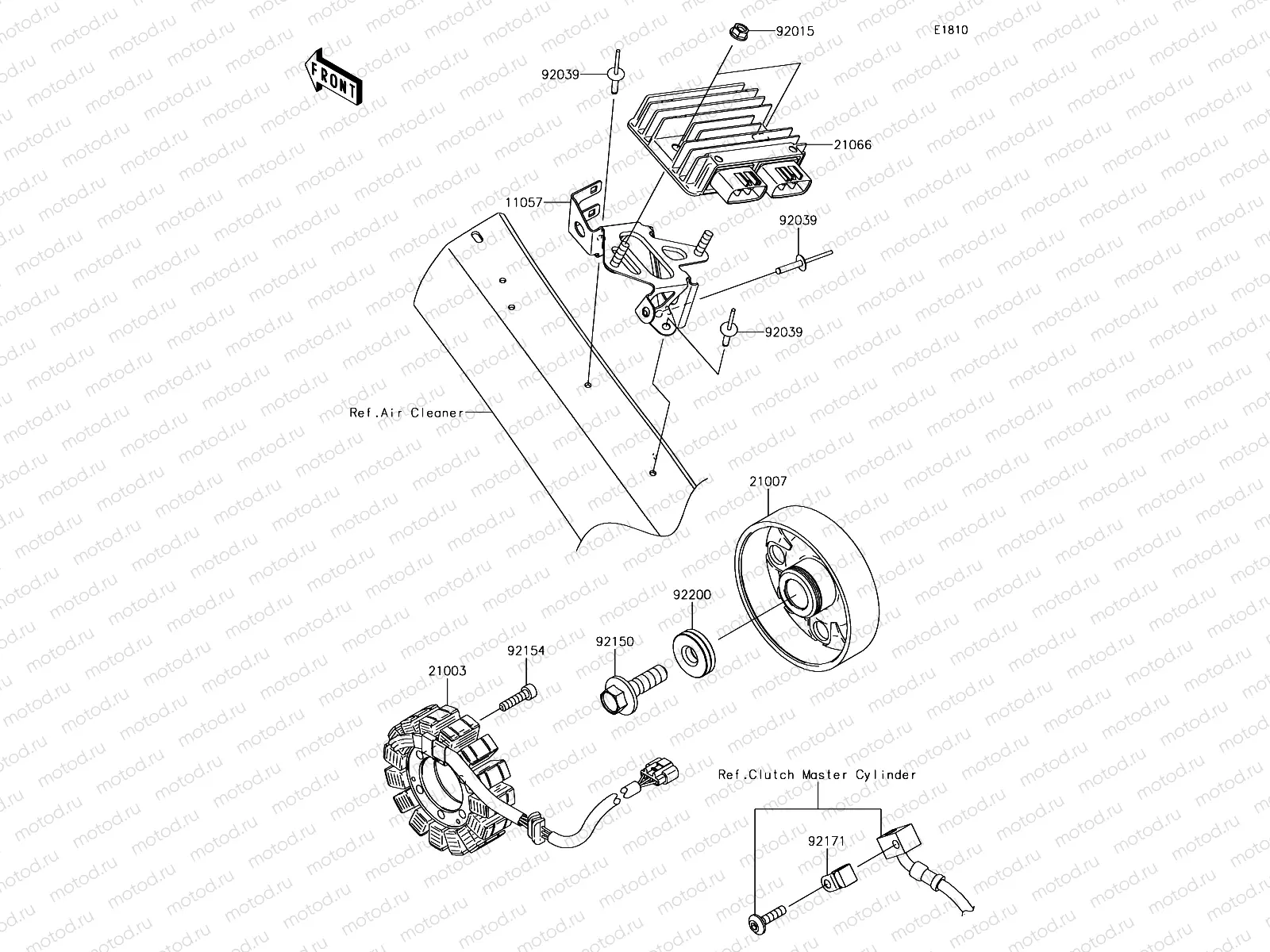 FRONT

92015

E1810

92039

21066

11057

92039

92039

Ref.Air Cleaner

21007

92200

92150

92154

21003

Ref.Clutch Master Cylinder

92171

motod.ru