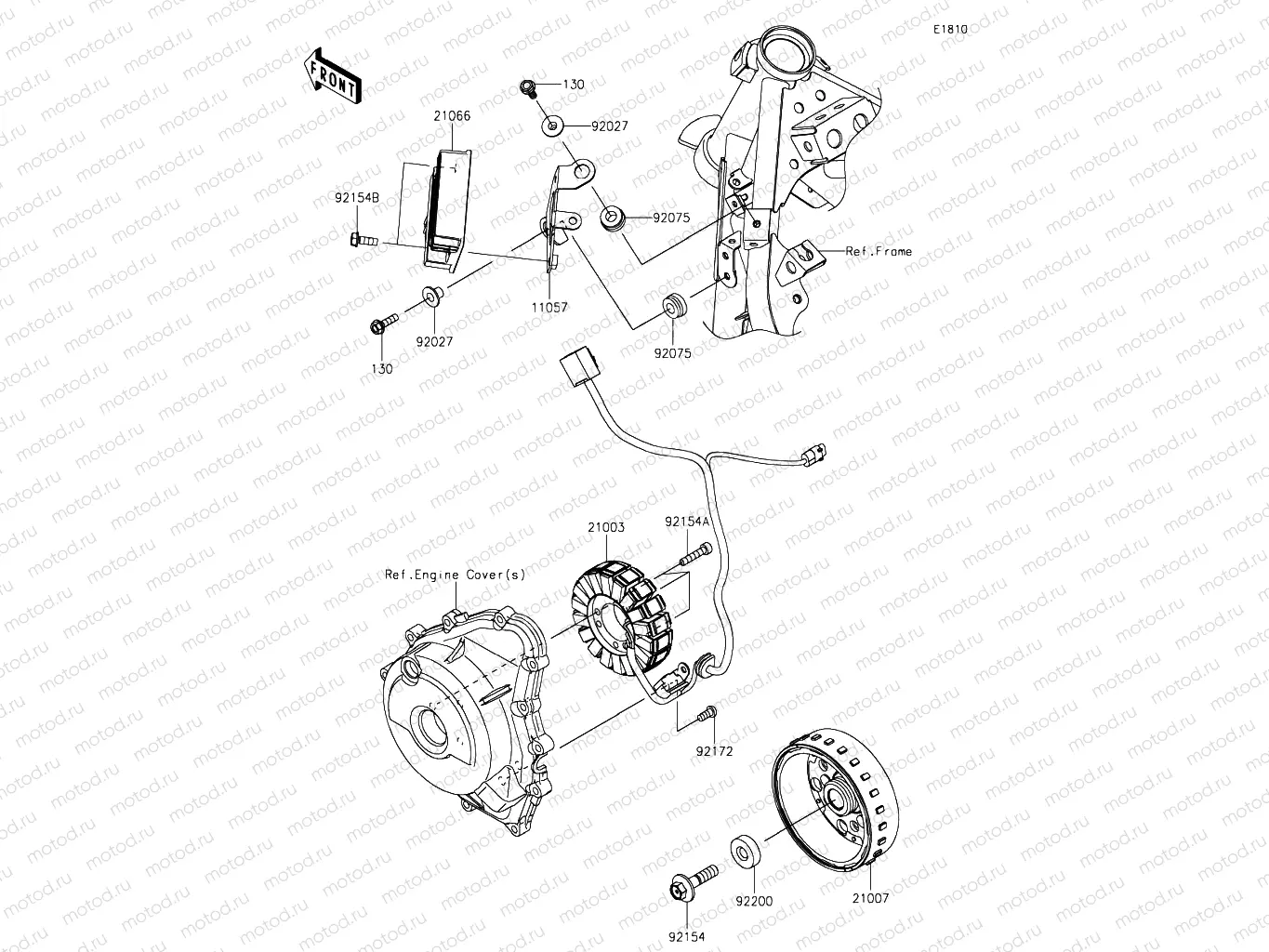 E1810

FRONT

130
92027
21066
92154B
92075
Ref.Frame
11057
92027
130
92075

21003
92154A
Ref.Engine Cover(s)
92172
92200
21007
92154

motod.ru