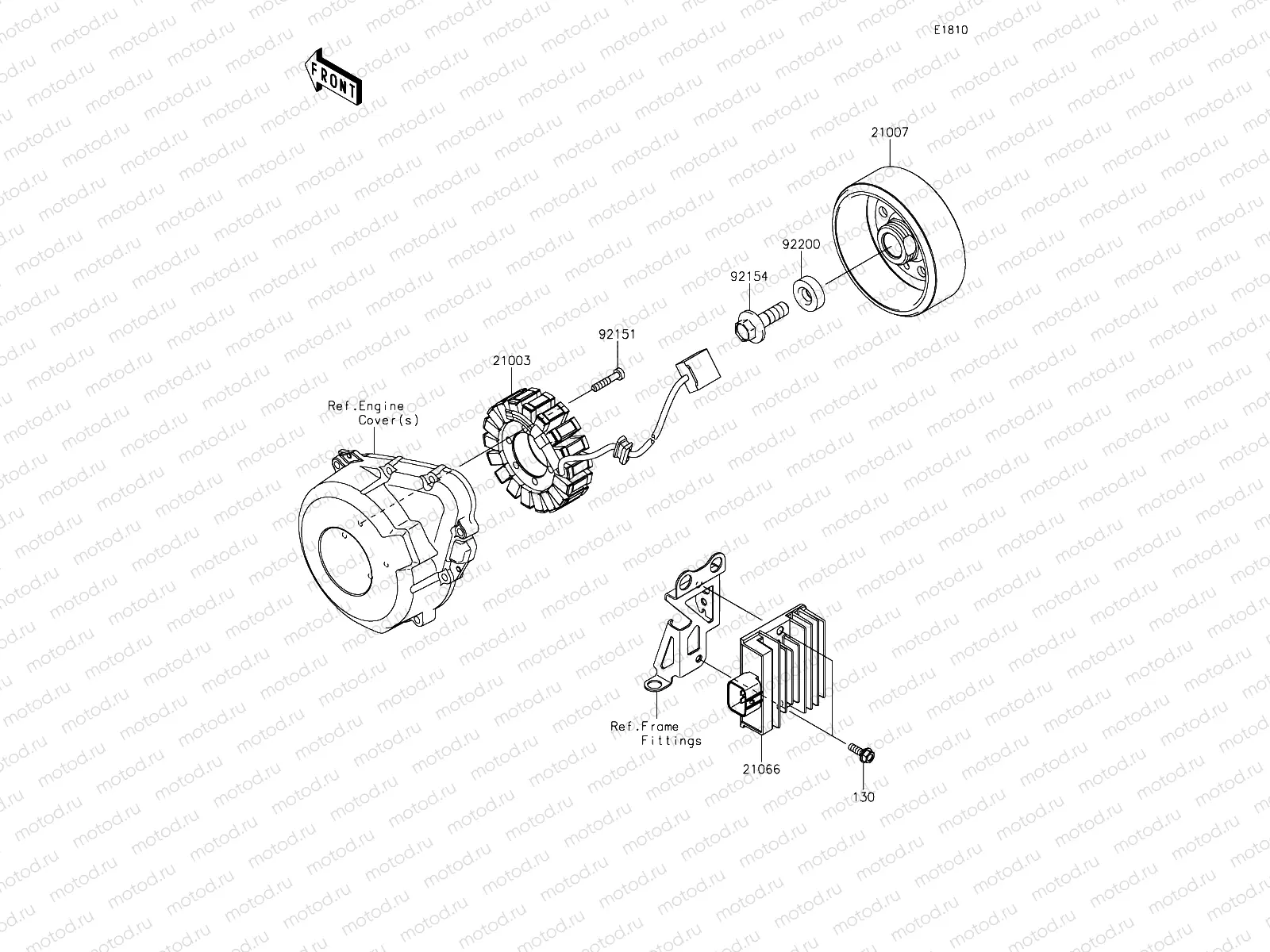 E1810

FRONT

21007

92200

92154

92151

21003

Ref.Engine Cover(s)

Ref.Frame Fittings

21066

130

motod.ru