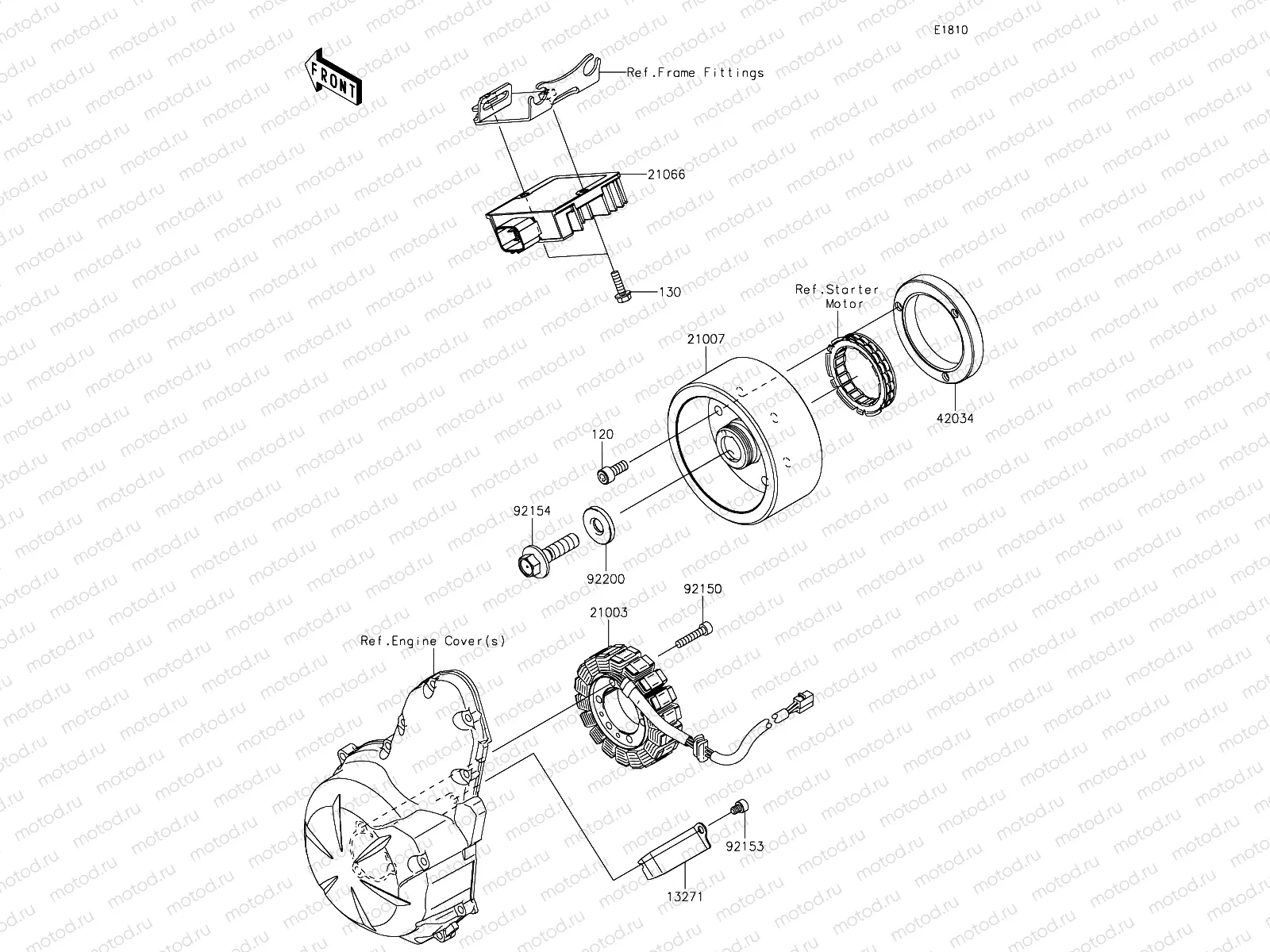 E1810

FRONT

Ref.Frame Fittings

21066

130

Ref.Starter Motor

21007

42034

120

92154

92200

92150

21003

Ref.Engine Cover(s)

92153

13271

motod.ru