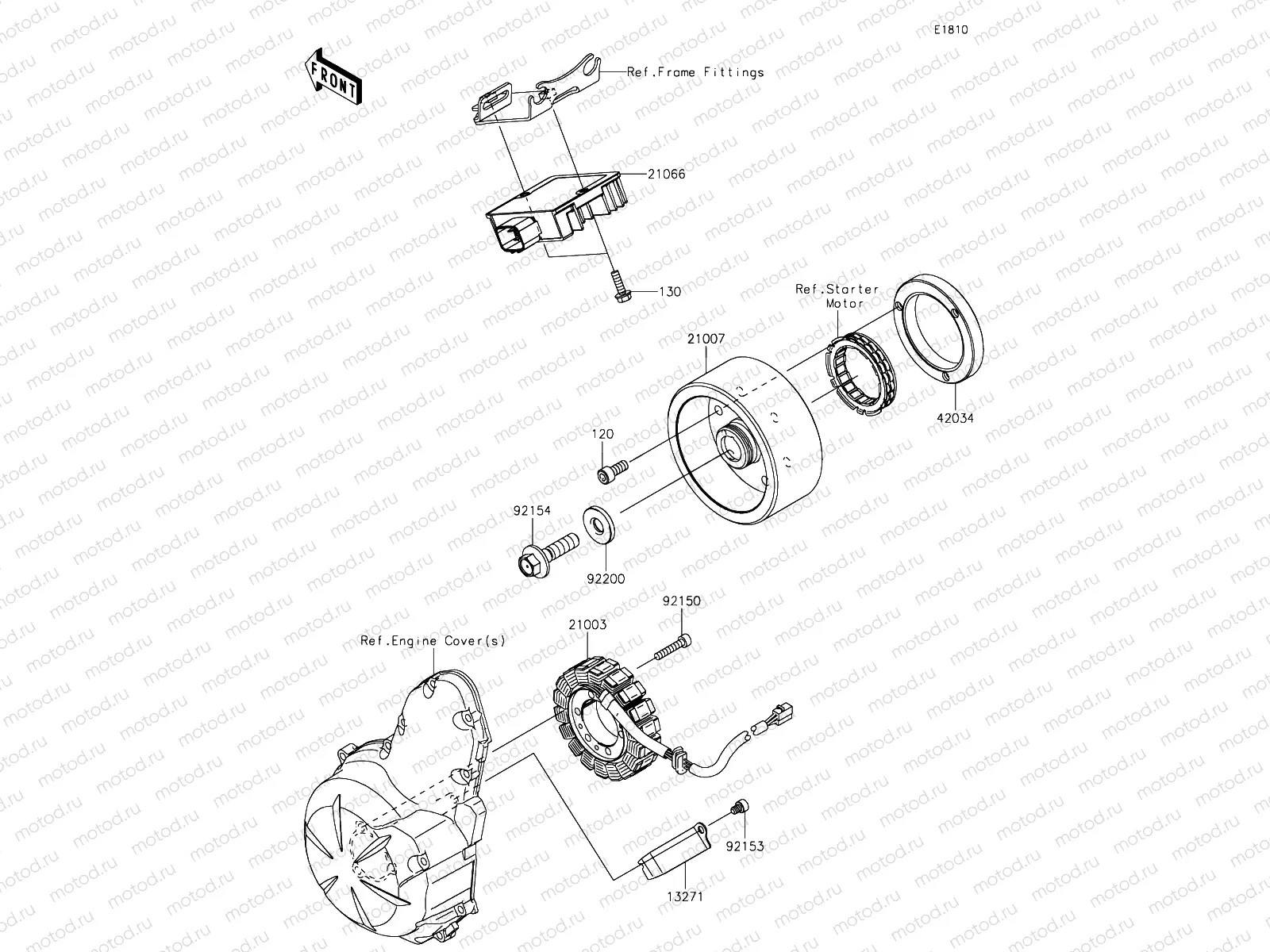 E1810

FRONT

Ref.Frame Fittings

21066

130

Ref.Starter Motor

21007

42034

120

92154

92200

92150

21003

Ref.Engine Cover(s)

92153

13271

motod.ru