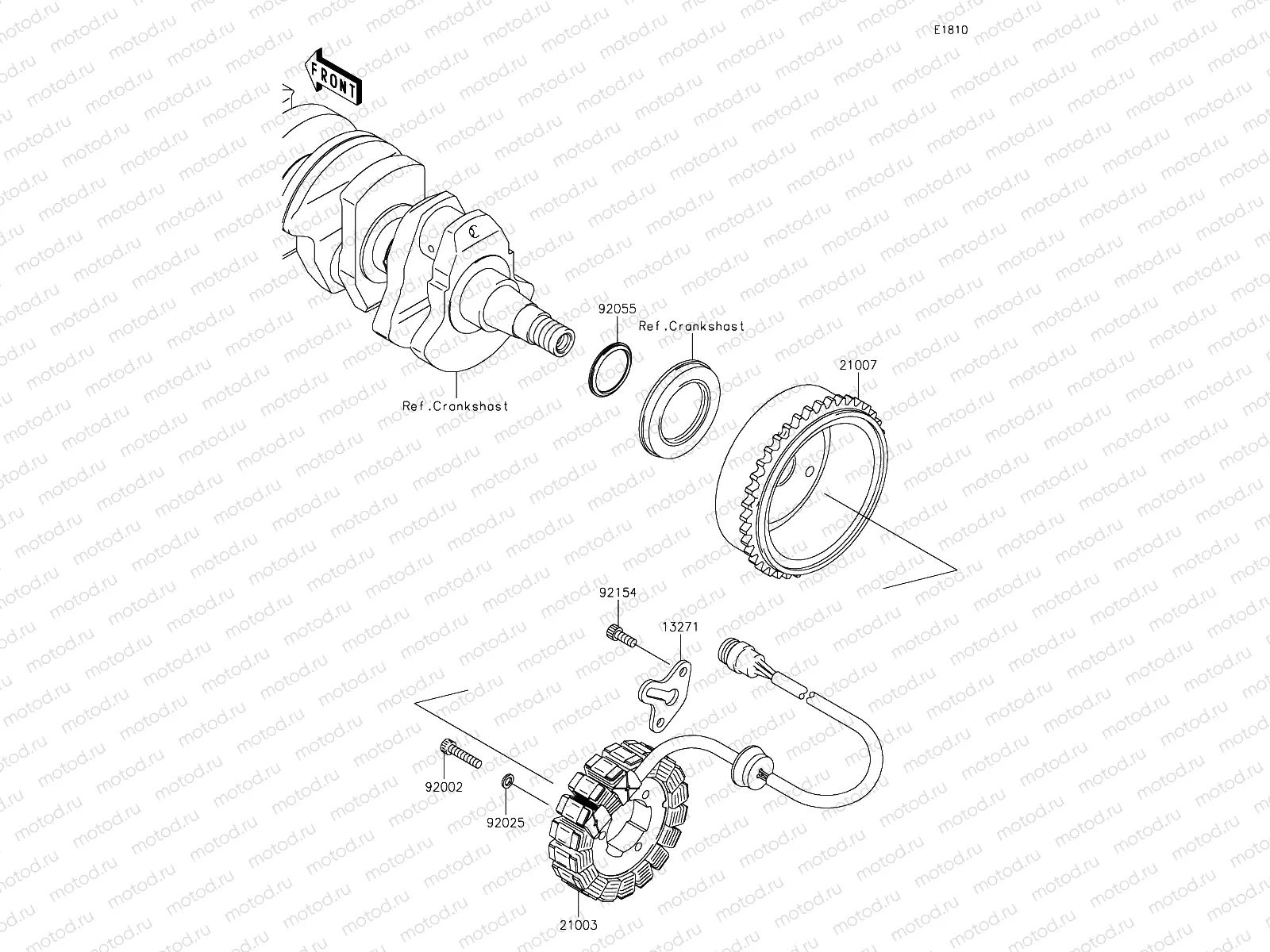 E1810

FRONT

92055

Ref.Crankshast

21007

Ref.Crankshast

92154

13271

92002

92025

21003

motod.ru