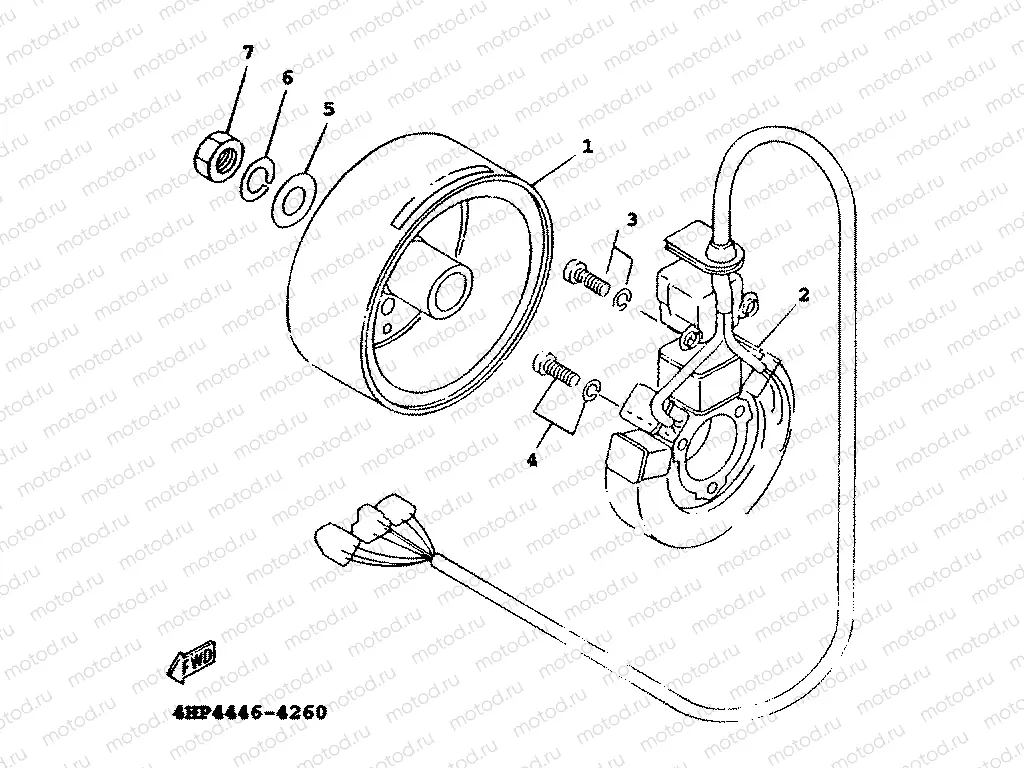 7
6
5
1
3
2
4
FWD
4HP4446-4260

motod.ru