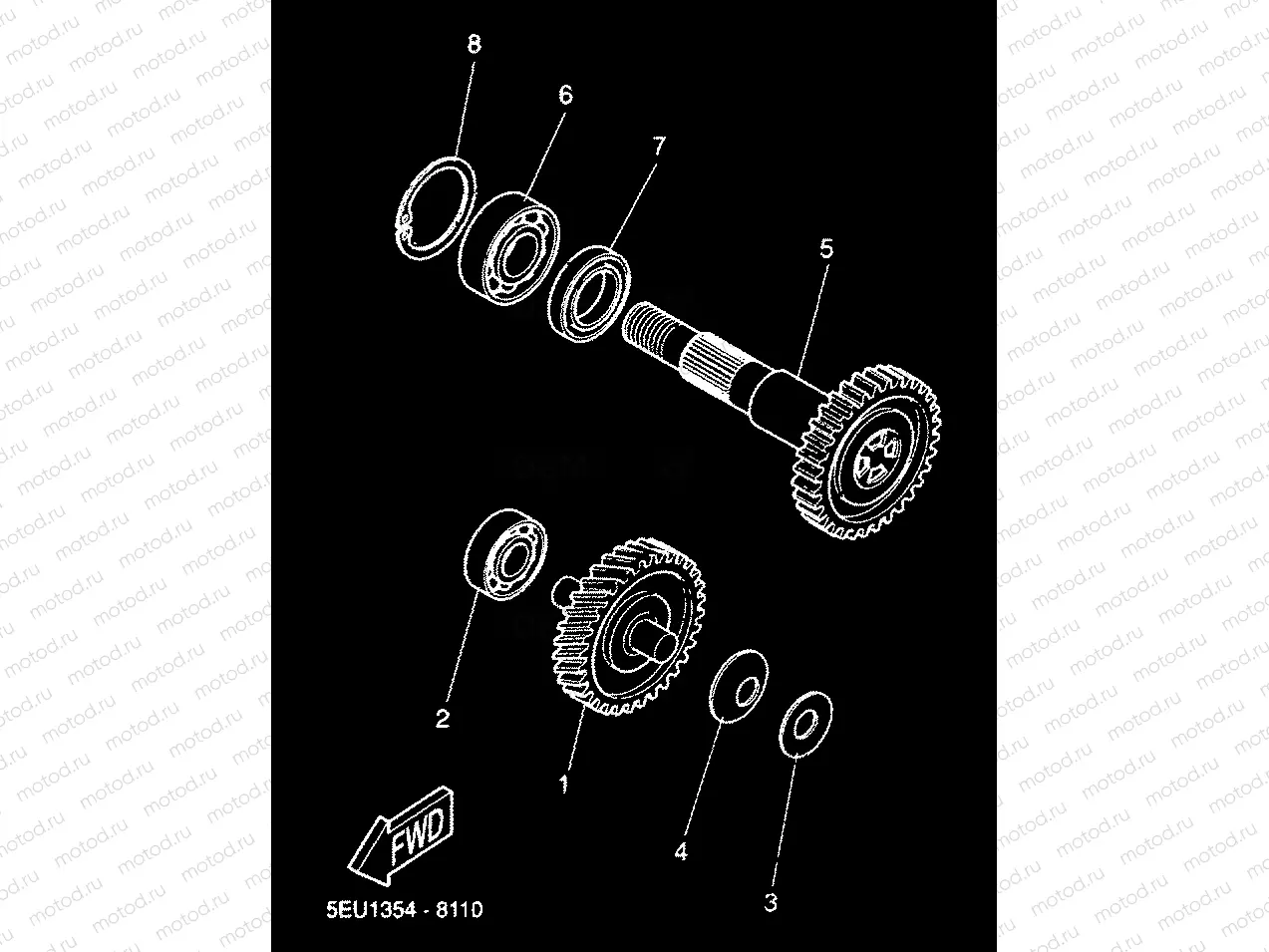 8
6
7
5
2
1
4
3
FWD
5EU1354 - 8110
motod.ru