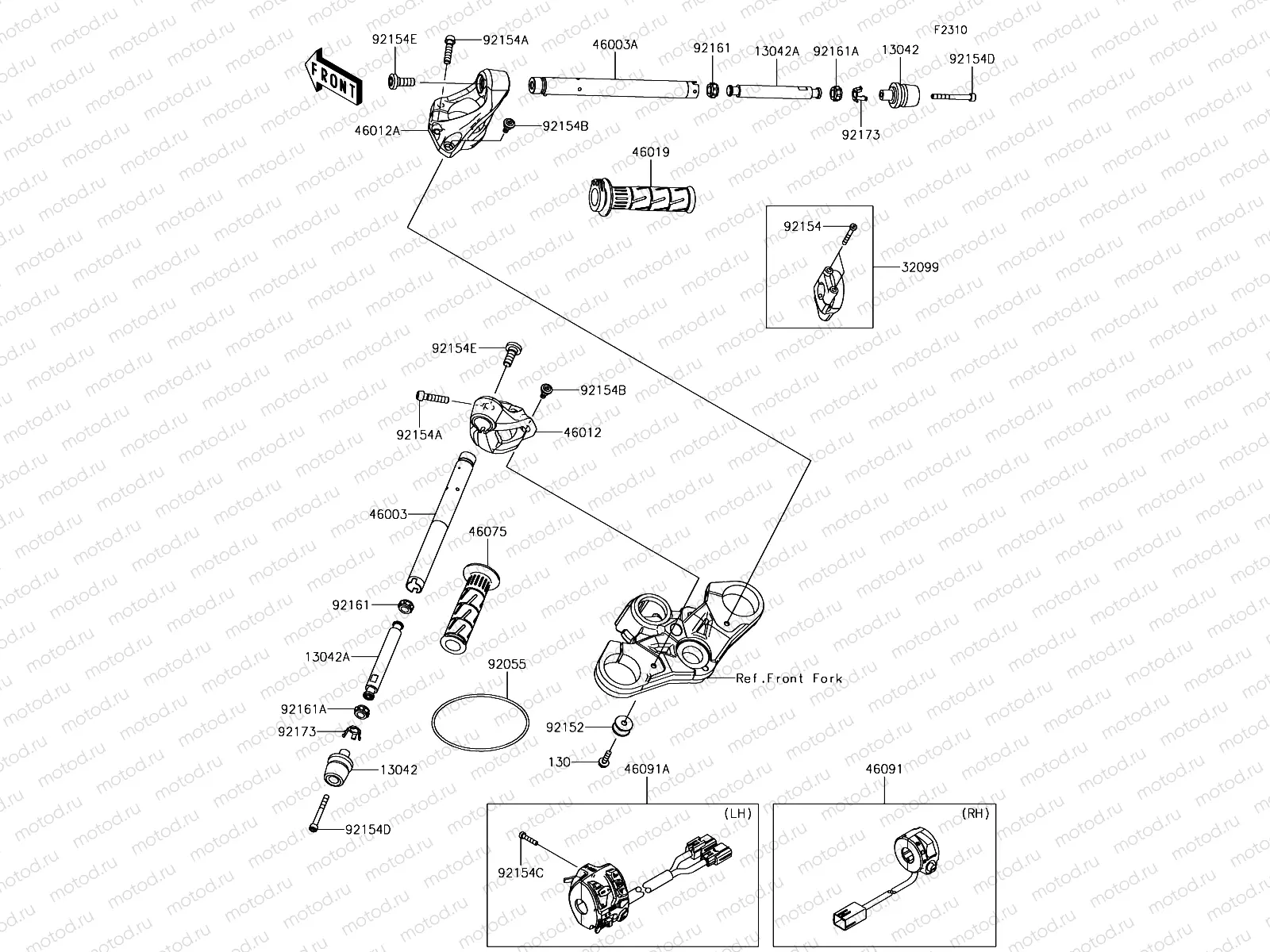 F2310

FRONT

92154E
92154A
46003A
92161
13042A
92161A
13042
92154D
46012A
92154B
92173
46019
92154
32099
92154E
92154B
92154A
46012
46003
46075
92161
13042A
92055
Ref.Front Fork
92161A
92173
92152
13042
130
46091A
46091
92154D
(LH)
(RH)
92154C

motod.ru