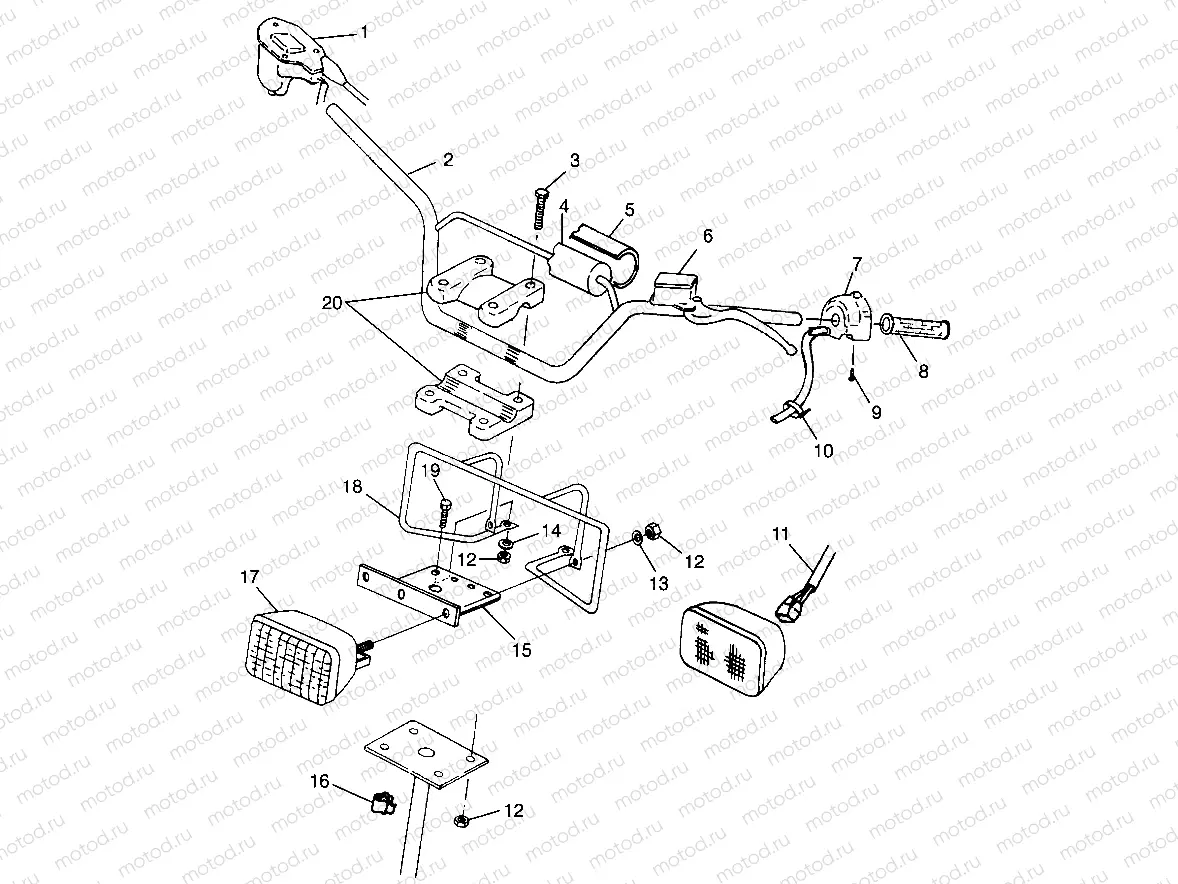 1
2
3
4
5
6
7
8
9
10
20
19
18
14
12
13
12
11
17
15
16
12
motod.ru