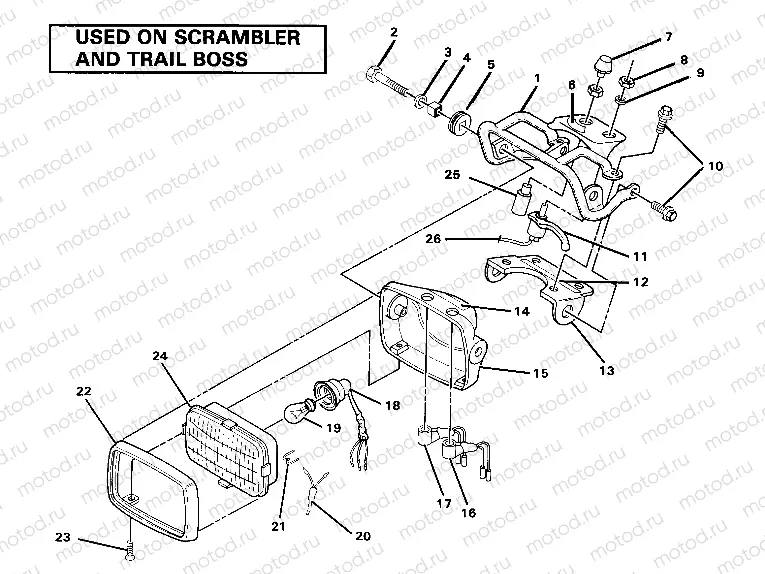 USED ON SCRAMBLER AND TRAIL BOSS

2
3
4
5
1
7
8
9
6
10
25
26
11
12
14
13
15
24
22
18
19
17
16
21
20
23

motod.ru