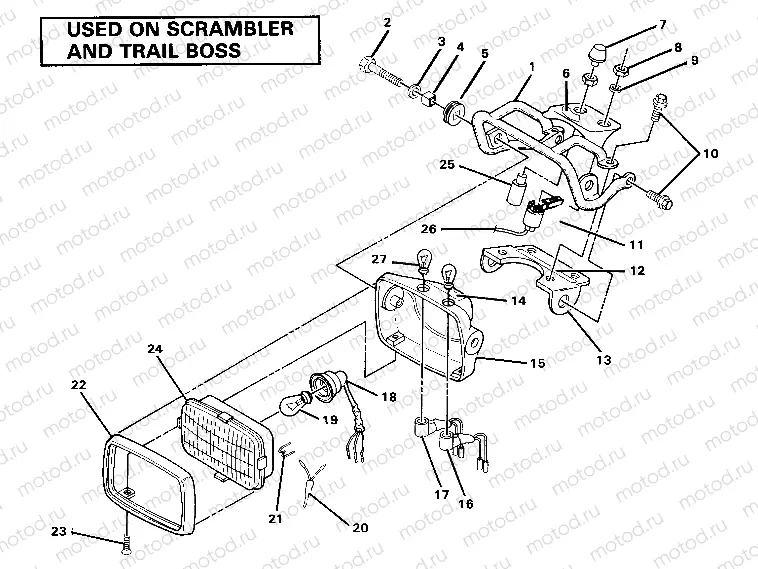 USED ON SCRAMBLER AND TRAIL BOSS

2
3
4
5
1
6
7
8
9
10
25
26
11
27
12
14
13
15
24
22
18
19
17
16
21
20
23

motod.ru