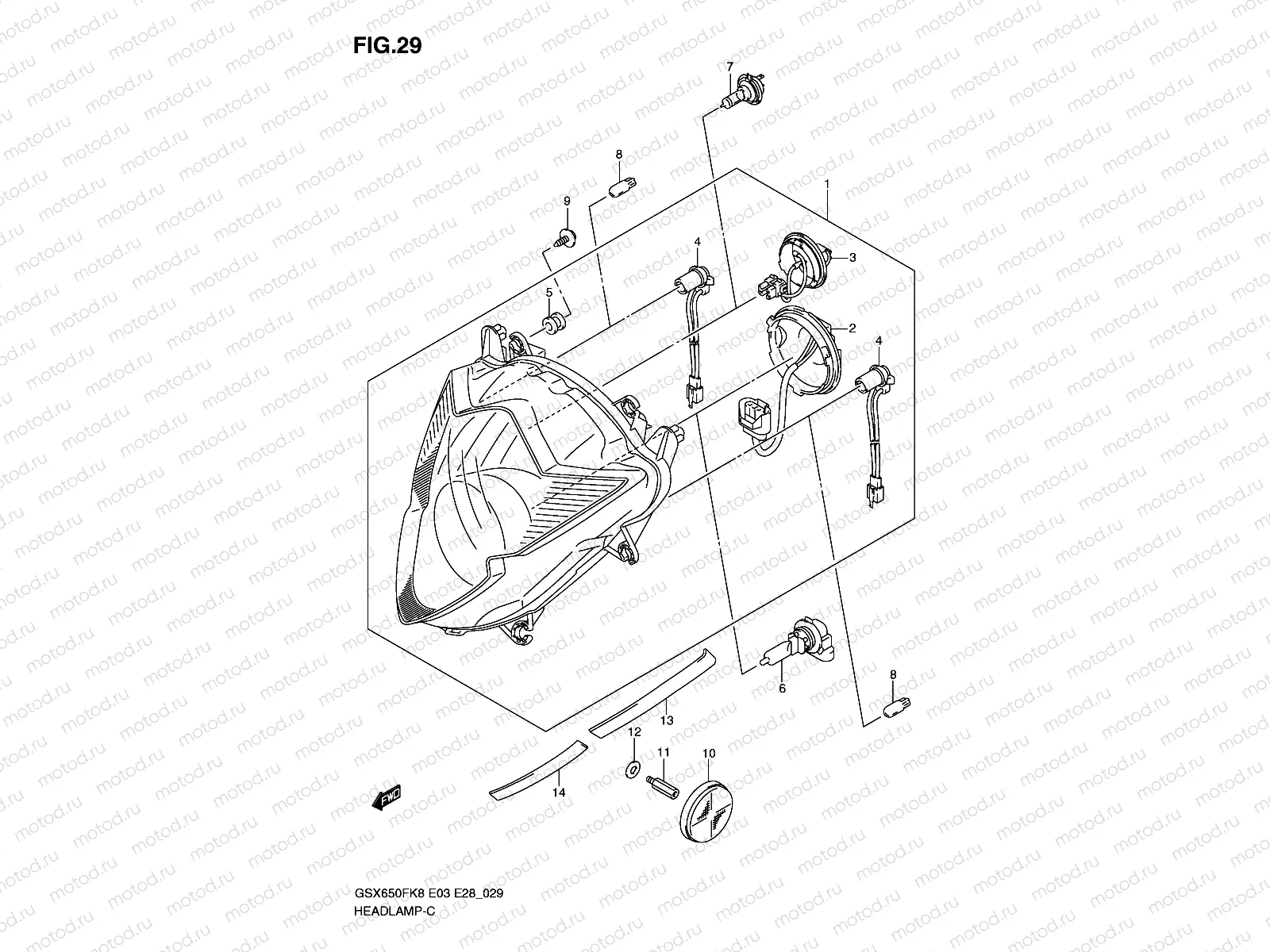 FIG.29

7
8
1
9
4
3
5
2
4
6
8
13
12
11
10
14
FWD

GSX650FK8 E03 E28_029
HEADLAMP-C

motod.ru