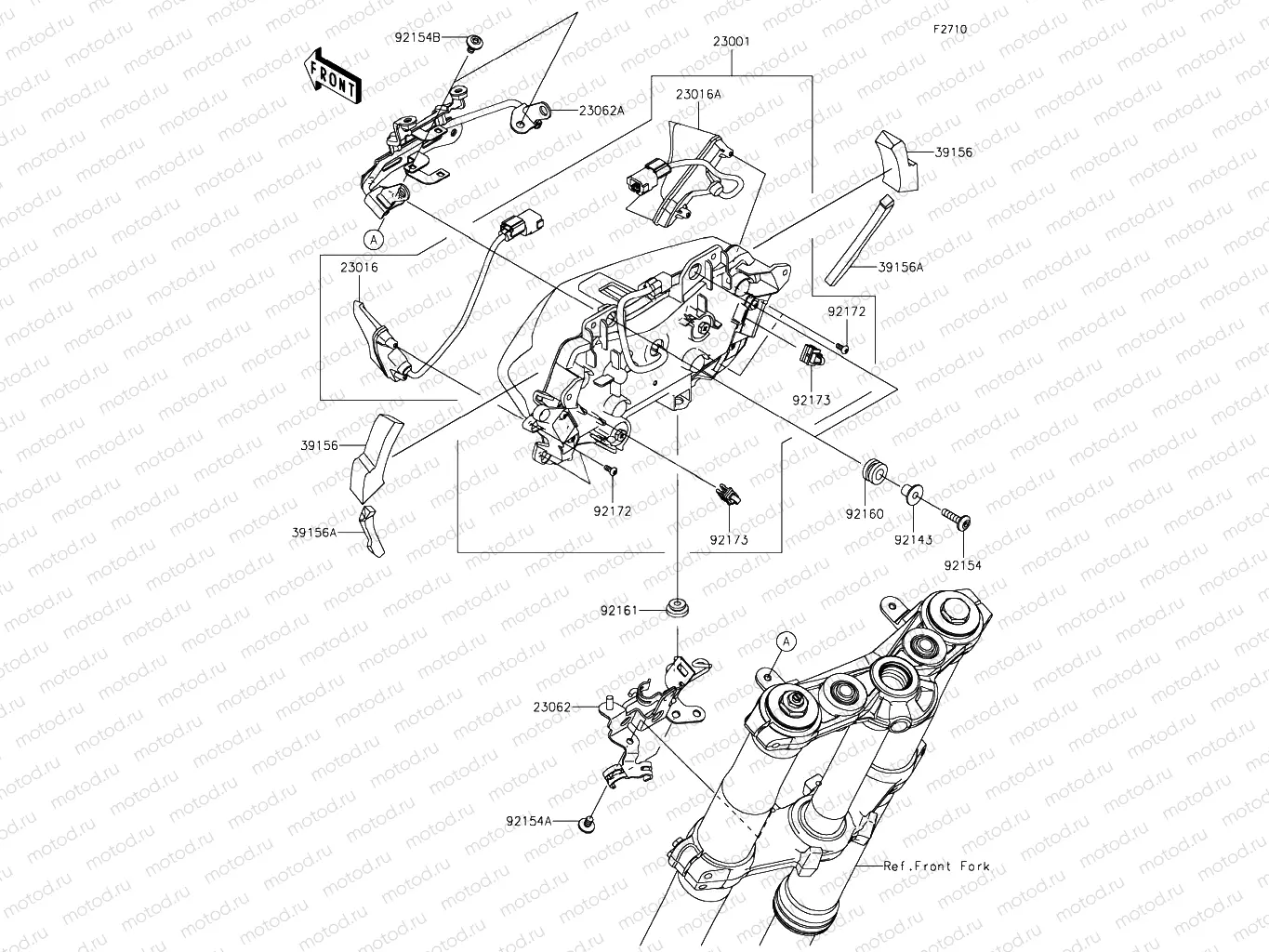 F2710

92154B

FRONT

23001

23062A

23016A

39156

A

39156A

23016

92172

92173

39156

92172

92173

92160

92143

92154

39156A

92161

A

23062

92154A

Ref.Front Fork

motod.ru