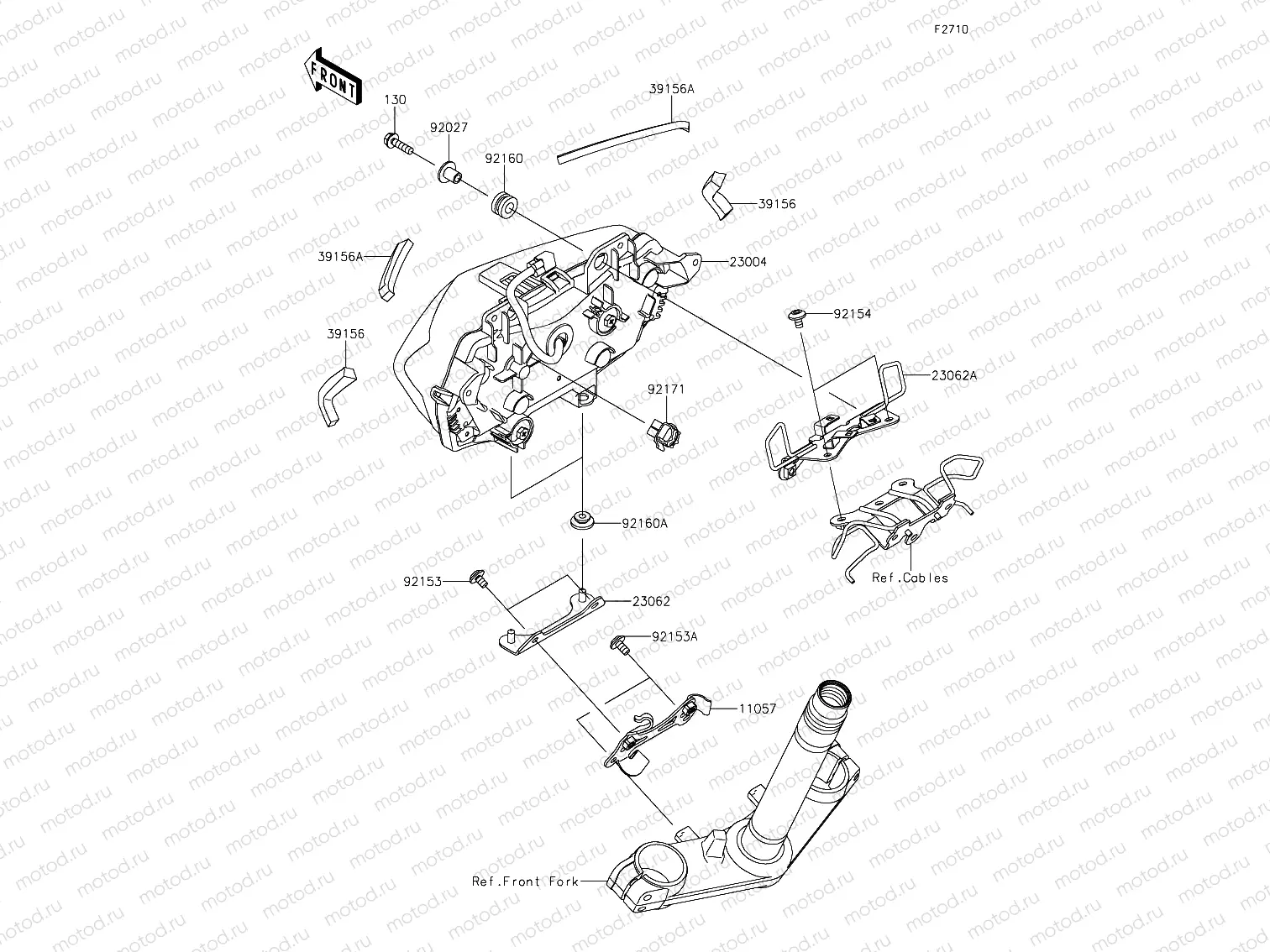 F2710

FRONT

130
92027
92160
39156A
39156
39156A
23004
39156
92154
23062A
92171
92160A
Ref.Cables
92153
23062
92153A
11057
Ref.Front Fork

motod.ru