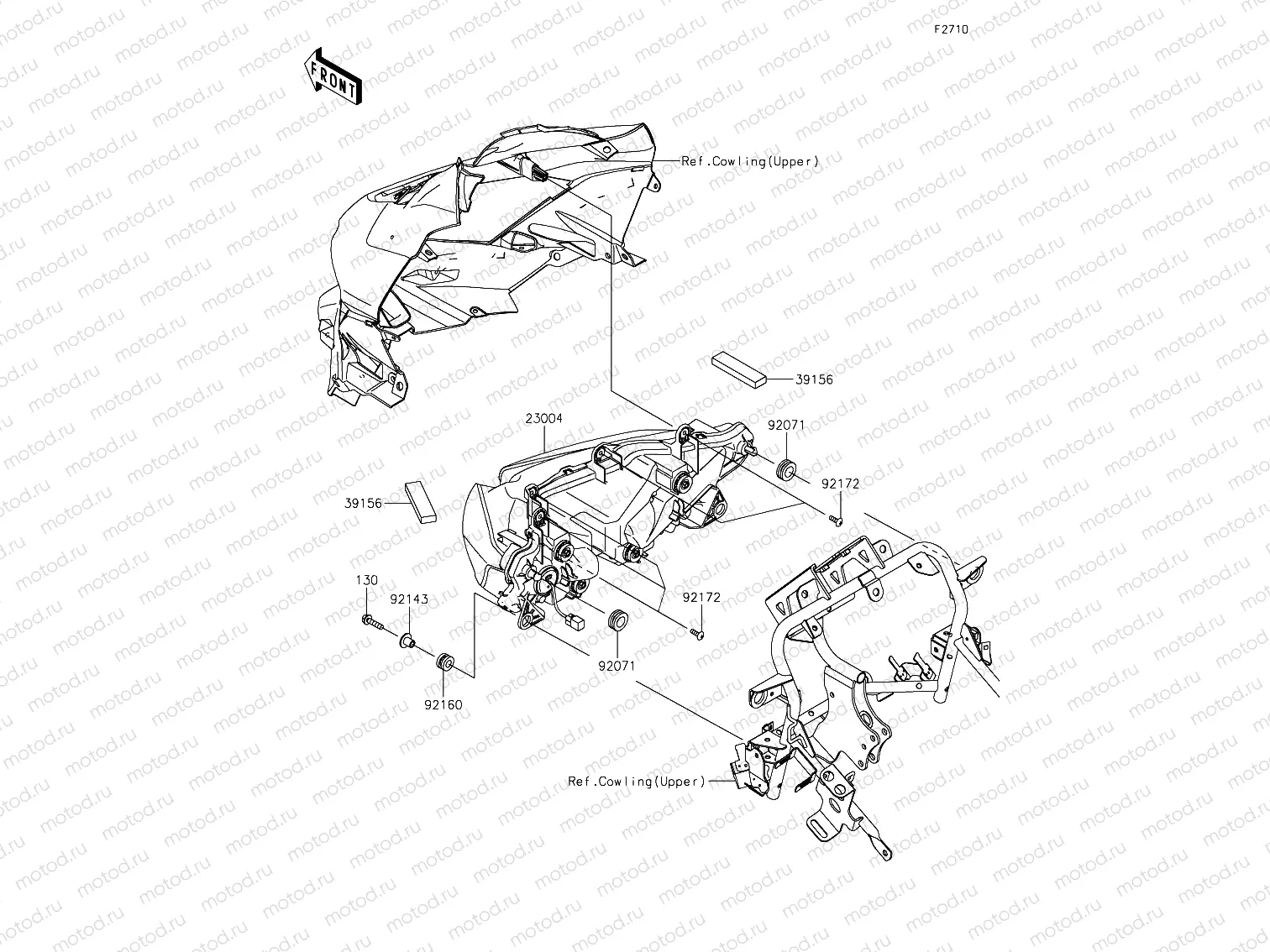 F2710

FRONT

Ref.Cowling(Upper)

39156

23004

92071

92172

39156

130

92143

92172

92071

92160

Ref.Cowling(Upper)

motod.ru