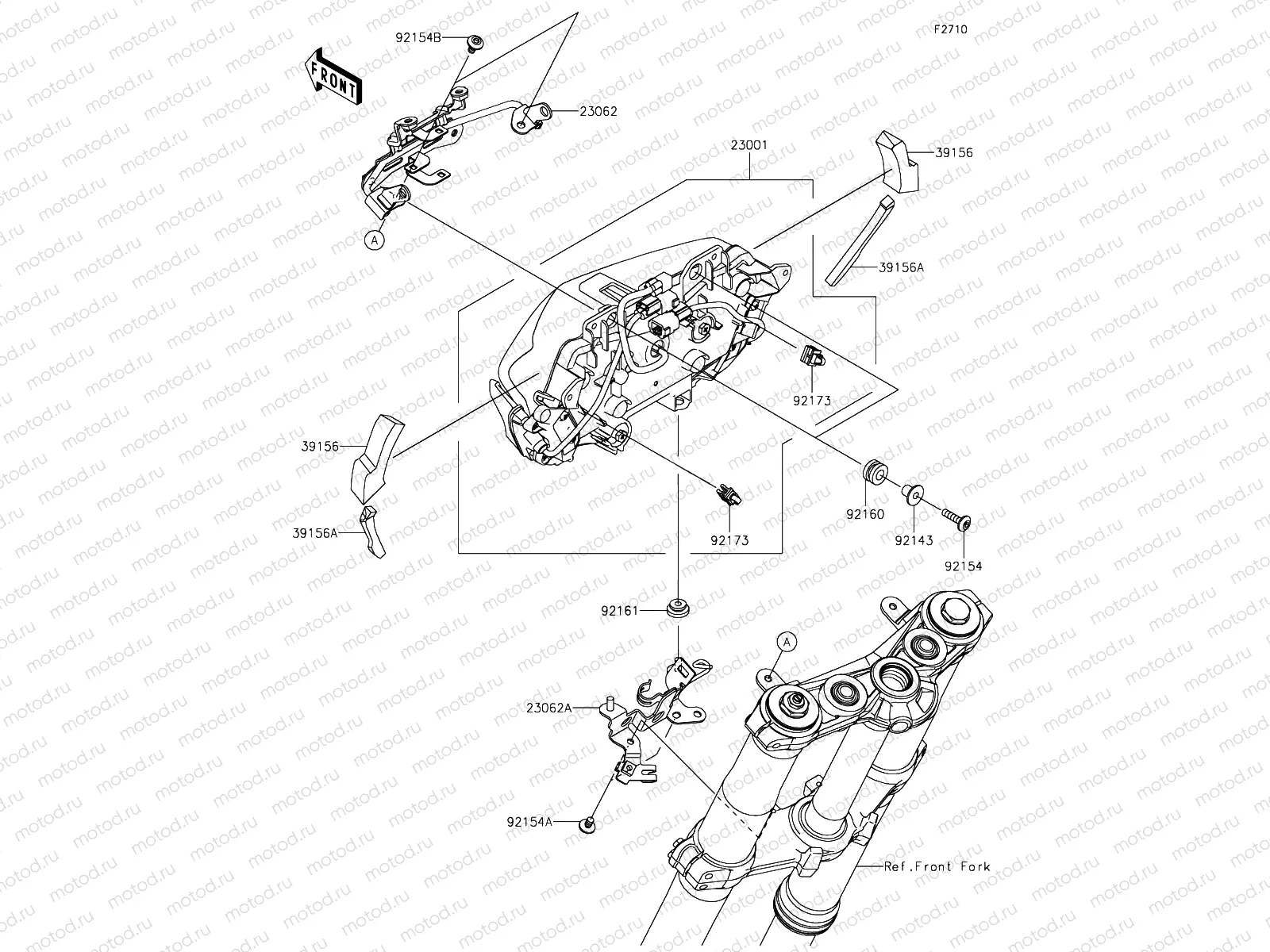 F2710

92154B

FRONT

23062

23001

39156

39156A

A

92173

39156

39156A

92173

92160

92143

92154

92161

A

23062A

92154A

Ref.Front Fork

motod.ru