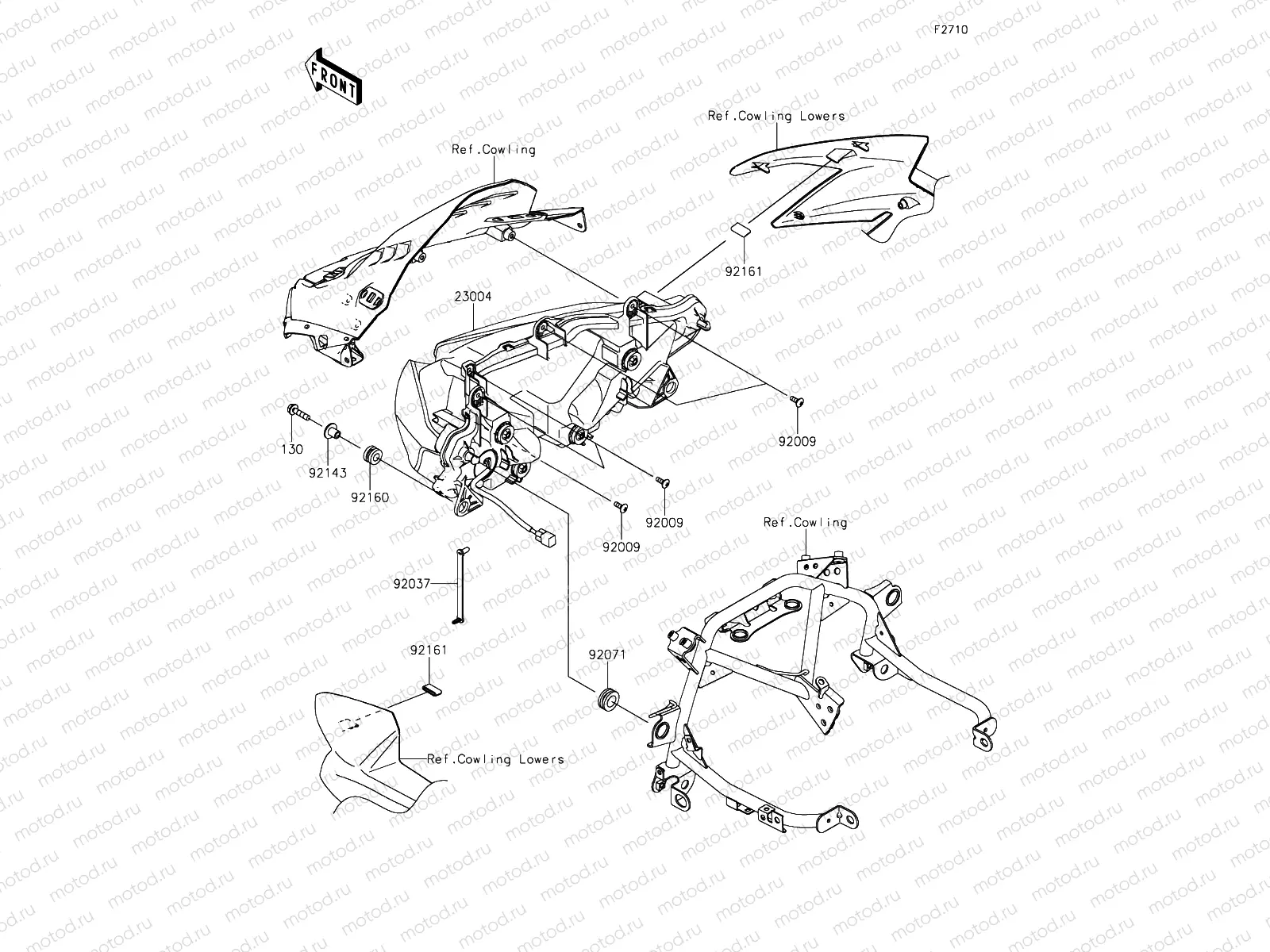 F2710

FRONT

Ref.Cowling Lowers

Ref.Cowling

92161

23004

92009

130

92143

92160

92009

92009

Ref.Cowling

92037

92161

92071

Ref.Cowling Lowers

motod.ru